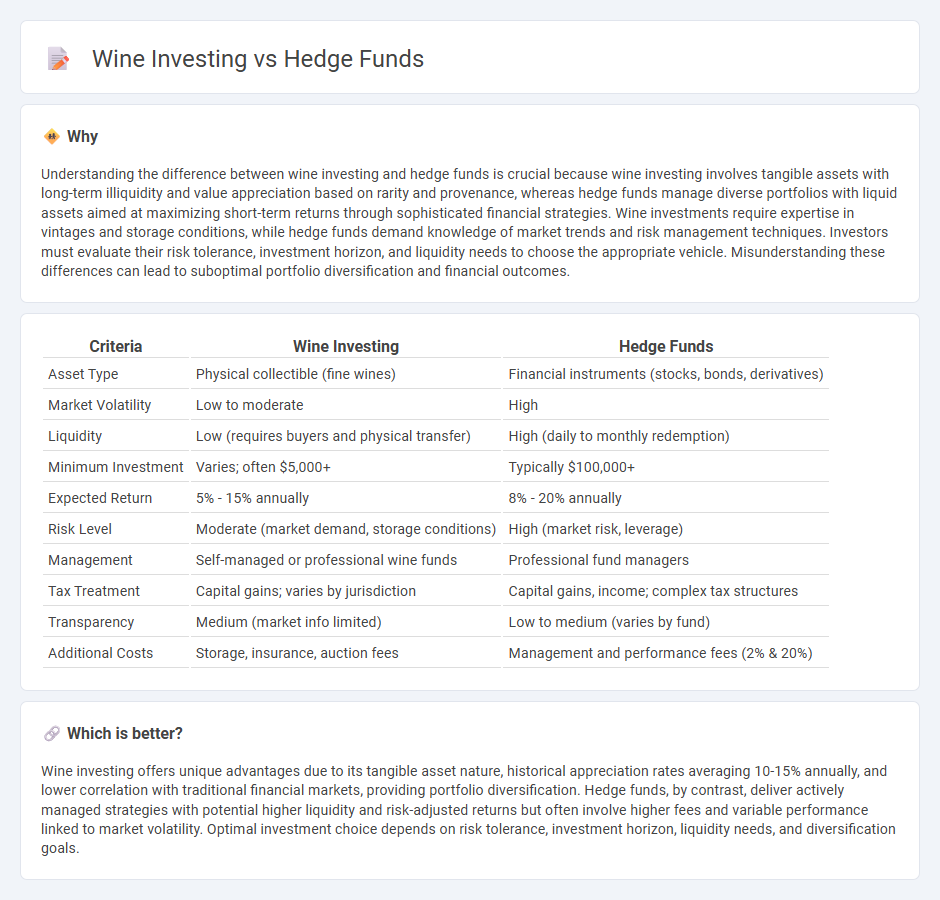 Wine Investing vs Hedge Funds

Why

Understanding the difference between wine investing and hedge funds is crucial because wine investing involves tangible assets with long-term illiquidity and value appreciation based on rarity and provenance, whereas hedge funds manage diverse portfolios with liquid assets aimed at maximizing short-term returns through sophisticated financial strategies. Wine investments require expertise in vintages and storage conditions, while hedge funds demand knowledge of market trends and risk management techniques. Investors must evaluate their risk tolerance, investment horizon, and liquidity needs to choose the appropriate vehicle. Misunderstanding these differences can lead to suboptimal portfolio diversification and financial outcomes.

| Criteria | Wine Investing | Hedge Funds |
|---|---|---|
| Asset Type | Physical collectible (fine wines) | Financial instruments (stocks, bonds, derivatives) |
| Market Volatility | Low to moderate | High |
| Liquidity | Low (requires buyers and physical transfer) | High (daily to monthly redemption) |
| Minimum Investment | Varies; often $5,000+ | Typically $100,000+ |
| Expected Return | 5% - 15% annually | 8% - 20% annually |
| Risk Level | Moderate (market demand, storage conditions) | High (market risk, leverage) |
| Management | Self-managed or professional wine funds | Professional fund managers |
| Tax Treatment | Capital gains; varies by jurisdiction | Capital gains, income; complex tax structures |
| Transparency | Medium (market info limited) | Low to medium (varies by fund) |
| Additional Costs | Storage, insurance, auction fees | Management and performance fees (2% & 20%) |

Which is better?

Wine investing offers unique advantages due to its tangible asset nature, historical appreciation rates averaging 10-15% annually, and lower correlation with traditional financial markets, providing portfolio diversification. Hedge funds, by contrast, deliver actively managed strategies with potential higher liquidity and risk-adjusted returns but often involve higher fees and variable performance linked to market volatility. Optimal investment choice depends on risk tolerance, investment horizon, liquidity needs, and diversification goals.