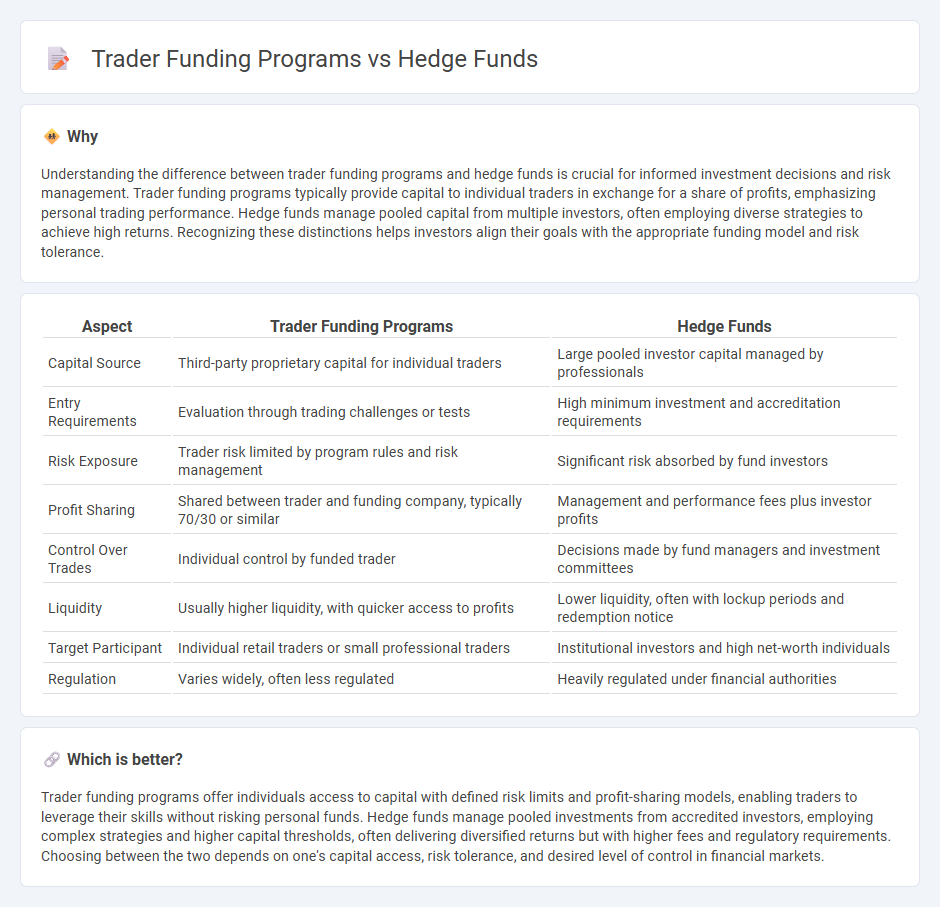 Trader Funding Programs vs Hedge Funds

Why

Understanding the difference between trader funding programs and hedge funds is crucial for informed investment decisions and risk management. Trader funding programs typically provide capital to individual traders in exchange for a share of profits, emphasizing personal trading performance. Hedge funds manage pooled capital from multiple investors, often employing diverse strategies to achieve high returns. Recognizing these distinctions helps investors align their goals with the appropriate funding model and risk tolerance.

| Aspect | Trader Funding Programs | Hedge Funds |
|---|---|---|
| Capital Source | Third-party proprietary capital for individual traders | Large pooled investor capital managed by professionals |
| Entry Requirements | Evaluation through trading challenges or tests | High minimum investment and accreditation requirements |
| Risk Exposure | Trader risk limited by program rules and risk management | Significant risk absorbed by fund investors |
| Profit Sharing | Shared between trader and funding company, typically 70/30 or similar | Management and performance fees plus investor profits |
| Control Over Trades | Individual control by funded trader | Decisions made by fund managers and investment committees |
| Liquidity | Usually higher liquidity, with quicker access to profits | Lower liquidity, often with lockup periods and redemption notice |
| Target Participant | Individual retail traders or small professional traders | Institutional investors and high net-worth individuals |
| Regulation | Varies widely, often less regulated | Heavily regulated under financial authorities |

Which is better?

Trader funding programs offer individuals access to capital with defined risk limits and profit-sharing models, enabling traders to leverage their skills without risking personal funds. Hedge funds manage pooled investments from accredited investors, employing complex strategies and higher capital thresholds, often delivering diversified returns but with higher fees and regulatory requirements. Choosing between the two depends on one's capital access, risk tolerance, and desired level of control in financial markets.