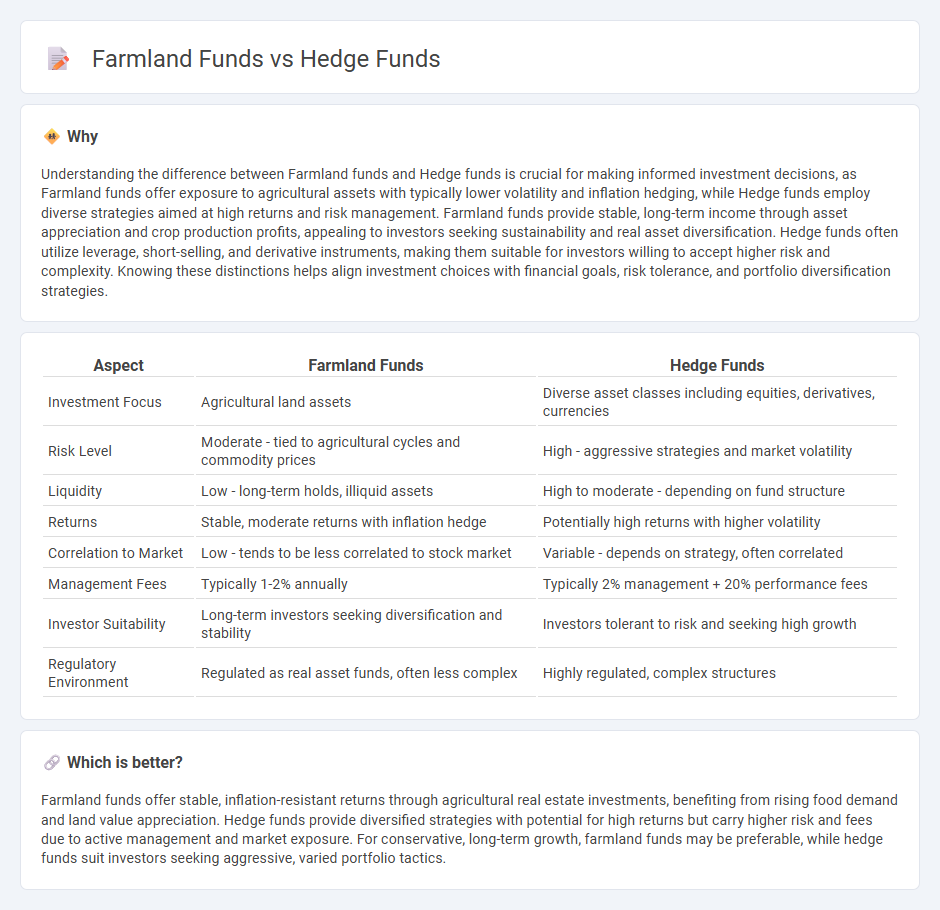 Farmland Funds vs Hedge Funds

Why

Understanding the difference between Farmland funds and Hedge funds is crucial for making informed investment decisions, as Farmland funds offer exposure to agricultural assets with typically lower volatility and inflation hedging, while Hedge funds employ diverse strategies aimed at high returns and risk management. Farmland funds provide stable, long-term income through asset appreciation and crop production profits, appealing to investors seeking sustainability and real asset diversification. Hedge funds often utilize leverage, short-selling, and derivative instruments, making them suitable for investors willing to accept higher risk and complexity. Knowing these distinctions helps align investment choices with financial goals, risk tolerance, and portfolio diversification strategies.

| Aspect | Farmland Funds | Hedge Funds |
|---|---|---|
| Investment Focus | Agricultural land assets | Diverse asset classes including equities, derivatives, currencies |
| Risk Level | Moderate - tied to agricultural cycles and commodity prices | High - aggressive strategies and market volatility |
| Liquidity | Low - long-term holds, illiquid assets | High to moderate - depending on fund structure |
| Returns | Stable, moderate returns with inflation hedge | Potentially high returns with higher volatility |
| Correlation to Market | Low - tends to be less correlated to stock market | Variable - depends on strategy, often correlated |
| Management Fees | Typically 1-2% annually | Typically 2% management + 20% performance fees |
| Investor Suitability | Long-term investors seeking diversification and stability | Investors tolerant to risk and seeking high growth |
| Regulatory Environment | Regulated as real asset funds, often less complex | Highly regulated, complex structures |

Which is better?

Farmland funds offer stable, inflation-resistant returns through agricultural real estate investments, benefiting from rising food demand and land value appreciation. Hedge funds provide diversified strategies with potential for high returns but carry higher risk and fees due to active management and market exposure. For conservative, long-term growth, farmland funds may be preferable, while hedge funds suit investors seeking aggressive, varied portfolio tactics.