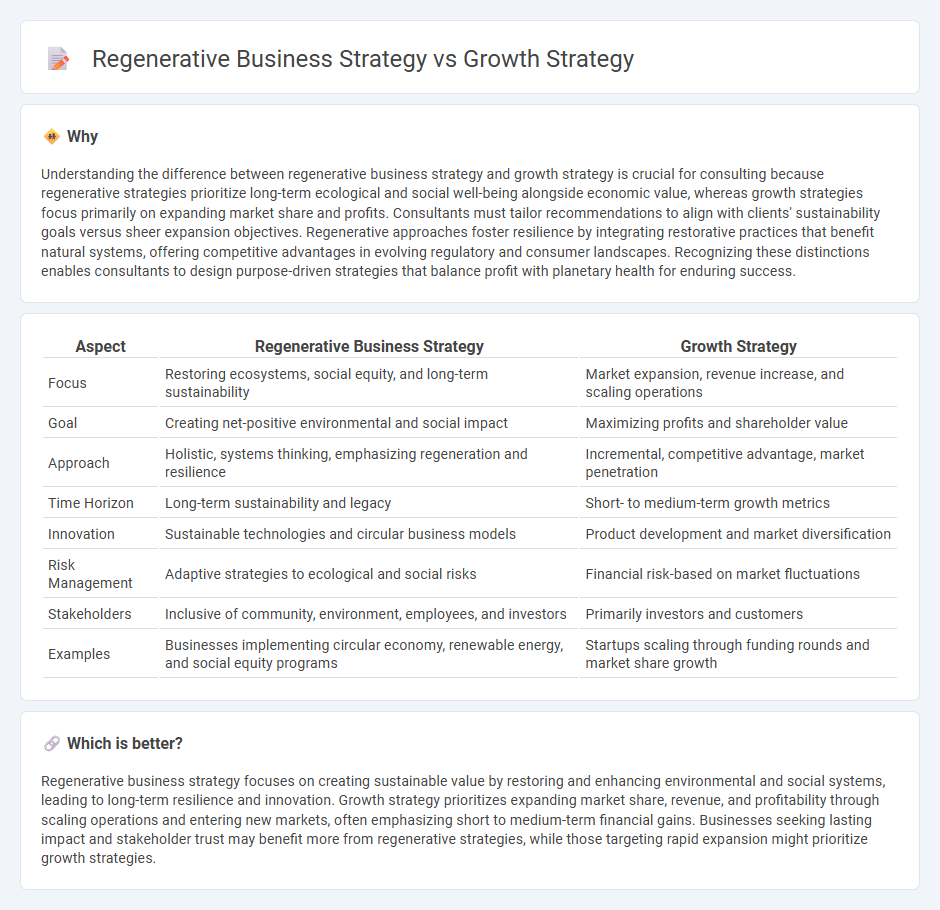 Regenerative Business Strategy vs Growth Strategy

Why

Understanding the difference between regenerative business strategy and growth strategy is crucial for consulting because regenerative strategies prioritize long-term ecological and social well-being alongside economic value, whereas growth strategies focus primarily on expanding market share and profits. Consultants must tailor recommendations to align with clients' sustainability goals versus sheer expansion objectives. Regenerative approaches foster resilience by integrating restorative practices that benefit natural systems, offering competitive advantages in evolving regulatory and consumer landscapes. Recognizing these distinctions enables consultants to design purpose-driven strategies that balance profit with planetary health for enduring success.

| Aspect | Regenerative Business Strategy | Growth Strategy |
|---|---|---|
| Focus | Restoring ecosystems, social equity, and long-term sustainability | Market expansion, revenue increase, and scaling operations |
| Goal | Creating net-positive environmental and social impact | Maximizing profits and shareholder value |
| Approach | Holistic, systems thinking, emphasizing regeneration and resilience | Incremental, competitive advantage, market penetration |
| Time Horizon | Long-term sustainability and legacy | Short- to medium-term growth metrics |
| Innovation | Sustainable technologies and circular business models | Product development and market diversification |
| Risk Management | Adaptive strategies to ecological and social risks | Financial risk-based on market fluctuations |
| Stakeholders | Inclusive of community, environment, employees, and investors | Primarily investors and customers |
| Examples | Businesses implementing circular economy, renewable energy, and social equity programs | Startups scaling through funding rounds and market share growth |

Which is better?

Regenerative business strategy focuses on creating sustainable value by restoring and enhancing environmental and social systems, leading to long-term resilience and innovation. Growth strategy prioritizes expanding market share, revenue, and profitability through scaling operations and entering new markets, often emphasizing short to medium-term financial gains. Businesses seeking lasting impact and stakeholder trust may benefit more from regenerative strategies, while those targeting rapid expansion might prioritize growth strategies.