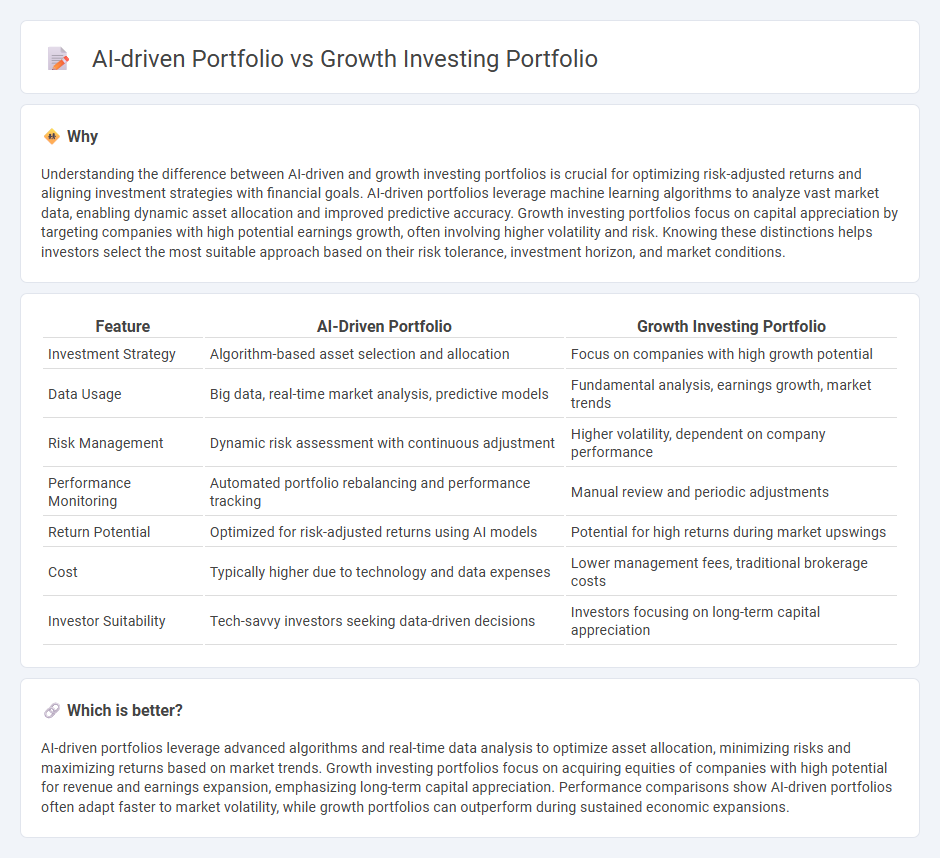 AI-driven Portfolio vs Growth Investing Portfolio

Why

Understanding the difference between AI-driven and growth investing portfolios is crucial for optimizing risk-adjusted returns and aligning investment strategies with financial goals. AI-driven portfolios leverage machine learning algorithms to analyze vast market data, enabling dynamic asset allocation and improved predictive accuracy. Growth investing portfolios focus on capital appreciation by targeting companies with high potential earnings growth, often involving higher volatility and risk. Knowing these distinctions helps investors select the most suitable approach based on their risk tolerance, investment horizon, and market conditions.

| Feature | AI-Driven Portfolio | Growth Investing Portfolio |
|---|---|---|
| Investment Strategy | Algorithm-based asset selection and allocation | Focus on companies with high growth potential |
| Data Usage | Big data, real-time market analysis, predictive models | Fundamental analysis, earnings growth, market trends |
| Risk Management | Dynamic risk assessment with continuous adjustment | Higher volatility, dependent on company performance |
| Performance Monitoring | Automated portfolio rebalancing and performance tracking | Manual review and periodic adjustments |
| Return Potential | Optimized for risk-adjusted returns using AI models | Potential for high returns during market upswings |
| Cost | Typically higher due to technology and data expenses | Lower management fees, traditional brokerage costs |
| Investor Suitability | Tech-savvy investors seeking data-driven decisions | Investors focusing on long-term capital appreciation |

Which is better?

AI-driven portfolios leverage advanced algorithms and real-time data analysis to optimize asset allocation, minimizing risks and maximizing returns based on market trends. Growth investing portfolios focus on acquiring equities of companies with high potential for revenue and earnings expansion, emphasizing long-term capital appreciation. Performance comparisons show AI-driven portfolios often adapt faster to market volatility, while growth portfolios can outperform during sustained economic expansions.