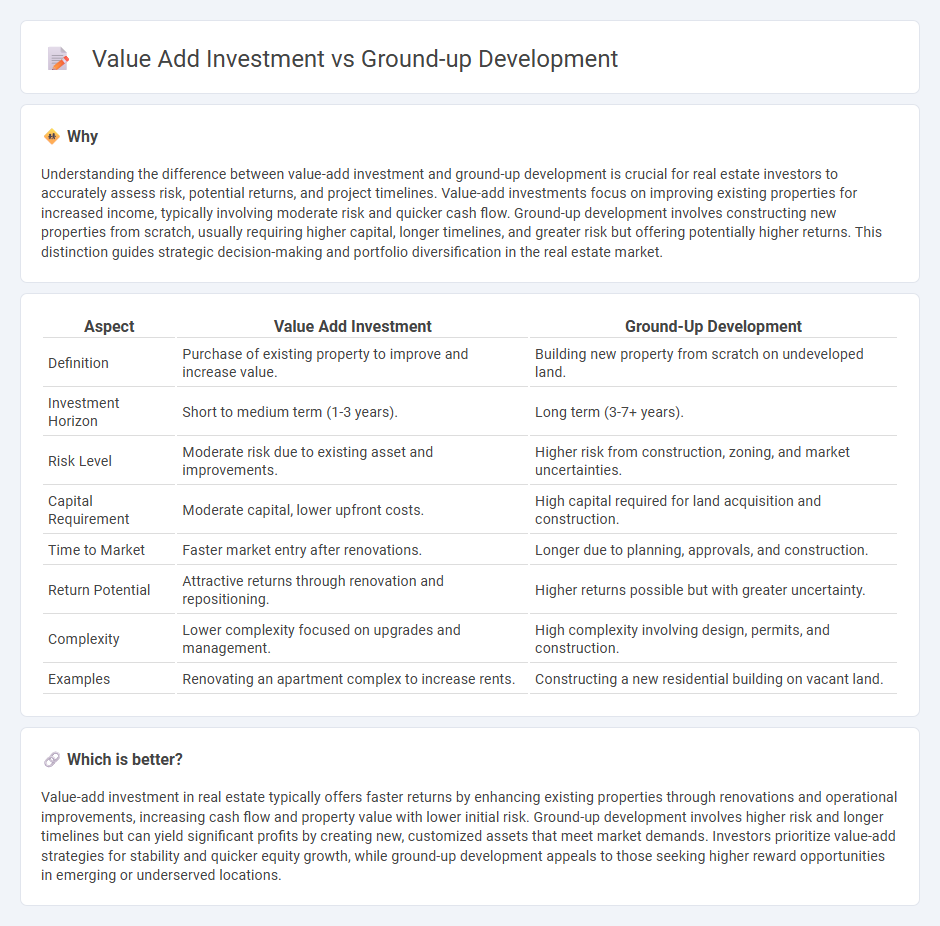 Value Add Investment vs Ground-up Development

Why

Understanding the difference between value-add investment and ground-up development is crucial for real estate investors to accurately assess risk, potential returns, and project timelines. Value-add investments focus on improving existing properties for increased income, typically involving moderate risk and quicker cash flow. Ground-up development involves constructing new properties from scratch, usually requiring higher capital, longer timelines, and greater risk but offering potentially higher returns. This distinction guides strategic decision-making and portfolio diversification in the real estate market.

| Aspect | Value Add Investment | Ground-Up Development |
|---|---|---|
| Definition | Purchase of existing property to improve and increase value. | Building new property from scratch on undeveloped land. |
| Investment Horizon | Short to medium term (1-3 years). | Long term (3-7+ years). |
| Risk Level | Moderate risk due to existing asset and improvements. | Higher risk from construction, zoning, and market uncertainties. |
| Capital Requirement | Moderate capital, lower upfront costs. | High capital required for land acquisition and construction. |
| Time to Market | Faster market entry after renovations. | Longer due to planning, approvals, and construction. |
| Return Potential | Attractive returns through renovation and repositioning. | Higher returns possible but with greater uncertainty. |
| Complexity | Lower complexity focused on upgrades and management. | High complexity involving design, permits, and construction. |
| Examples | Renovating an apartment complex to increase rents. | Constructing a new residential building on vacant land. |

Which is better?

Value-add investment in real estate typically offers faster returns by enhancing existing properties through renovations and operational improvements, increasing cash flow and property value with lower initial risk. Ground-up development involves higher risk and longer timelines but can yield significant profits by creating new, customized assets that meet market demands. Investors prioritize value-add strategies for stability and quicker equity growth, while ground-up development appeals to those seeking higher reward opportunities in emerging or underserved locations.