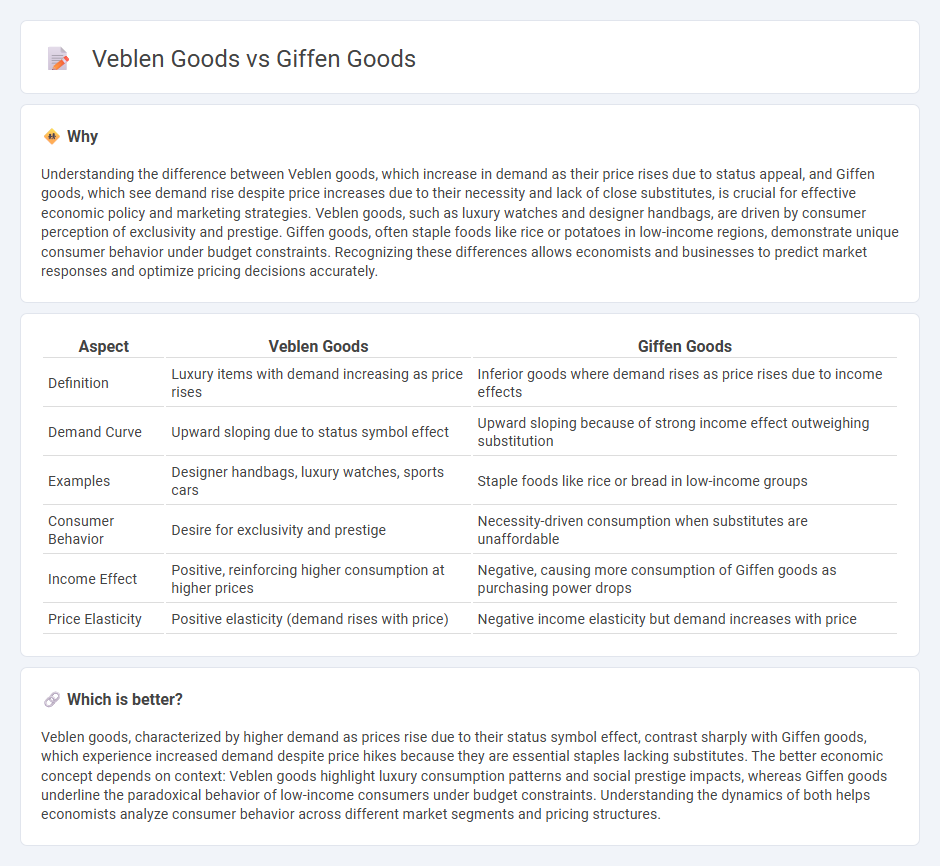 Veblen Goods vs Giffen Goods

Why

Understanding the difference between Veblen goods, which increase in demand as their price rises due to status appeal, and Giffen goods, which see demand rise despite price increases due to their necessity and lack of close substitutes, is crucial for effective economic policy and marketing strategies. Veblen goods, such as luxury watches and designer handbags, are driven by consumer perception of exclusivity and prestige. Giffen goods, often staple foods like rice or potatoes in low-income regions, demonstrate unique consumer behavior under budget constraints. Recognizing these differences allows economists and businesses to predict market responses and optimize pricing decisions accurately.

| Aspect | Veblen Goods | Giffen Goods |
|---|---|---|
| Definition | Luxury items with demand increasing as price rises | Inferior goods where demand rises as price rises due to income effects |
| Demand Curve | Upward sloping due to status symbol effect | Upward sloping because of strong income effect outweighing substitution |
| Examples | Designer handbags, luxury watches, sports cars | Staple foods like rice or bread in low-income groups |
| Consumer Behavior | Desire for exclusivity and prestige | Necessity-driven consumption when substitutes are unaffordable |
| Income Effect | Positive, reinforcing higher consumption at higher prices | Negative, causing more consumption of Giffen goods as purchasing power drops |
| Price Elasticity | Positive elasticity (demand rises with price) | Negative income elasticity but demand increases with price |

Which is better?

Veblen goods, characterized by higher demand as prices rise due to their status symbol effect, contrast sharply with Giffen goods, which experience increased demand despite price hikes because they are essential staples lacking substitutes. The better economic concept depends on context: Veblen goods highlight luxury consumption patterns and social prestige impacts, whereas Giffen goods underline the paradoxical behavior of low-income consumers under budget constraints. Understanding the dynamics of both helps economists analyze consumer behavior across different market segments and pricing structures.