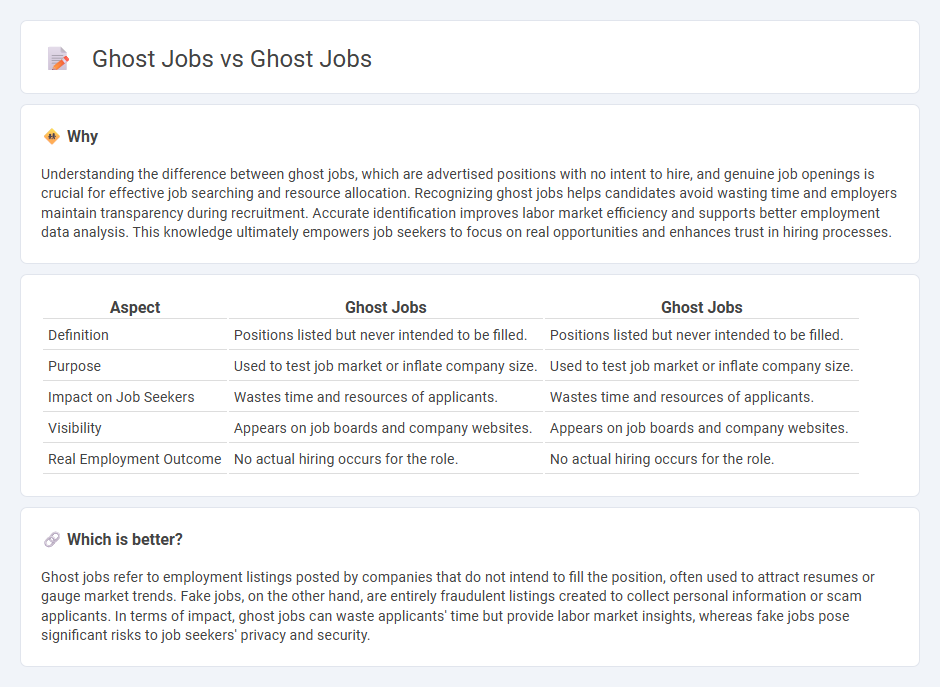 Ghost Jobs vs Ghost Jobs

Why

Understanding the difference between ghost jobs, which are advertised positions with no intent to hire, and genuine job openings is crucial for effective job searching and resource allocation. Recognizing ghost jobs helps candidates avoid wasting time and employers maintain transparency during recruitment. Accurate identification improves labor market efficiency and supports better employment data analysis. This knowledge ultimately empowers job seekers to focus on real opportunities and enhances trust in hiring processes.

| Aspect | Ghost Jobs | Ghost Jobs |
|---|---|---|
| Definition | Positions listed but never intended to be filled. | Positions listed but never intended to be filled. |
| Purpose | Used to test job market or inflate company size. | Used to test job market or inflate company size. |
| Impact on Job Seekers | Wastes time and resources of applicants. | Wastes time and resources of applicants. |
| Visibility | Appears on job boards and company websites. | Appears on job boards and company websites. |
| Real Employment Outcome | No actual hiring occurs for the role. | No actual hiring occurs for the role. |

Which is better?

Ghost jobs refer to employment listings posted by companies that do not intend to fill the position, often used to attract resumes or gauge market trends. Fake jobs, on the other hand, are entirely fraudulent listings created to collect personal information or scam applicants. In terms of impact, ghost jobs can waste applicants' time but provide labor market insights, whereas fake jobs pose significant risks to job seekers' privacy and security.