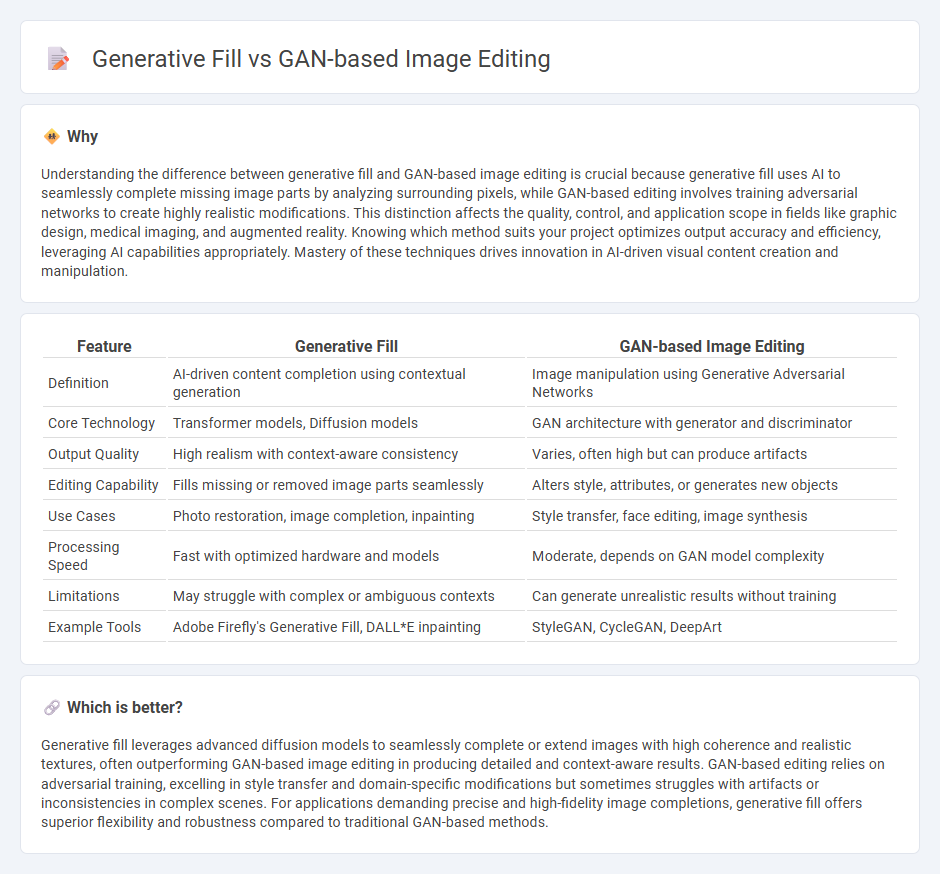 Generative Fill vs GAN-based Image Editing

Why

Understanding the difference between generative fill and GAN-based image editing is crucial because generative fill uses AI to seamlessly complete missing image parts by analyzing surrounding pixels, while GAN-based editing involves training adversarial networks to create highly realistic modifications. This distinction affects the quality, control, and application scope in fields like graphic design, medical imaging, and augmented reality. Knowing which method suits your project optimizes output accuracy and efficiency, leveraging AI capabilities appropriately. Mastery of these techniques drives innovation in AI-driven visual content creation and manipulation.

| Feature | Generative Fill | GAN-based Image Editing |
|---|---|---|
| Definition | AI-driven content completion using contextual generation | Image manipulation using Generative Adversarial Networks |
| Core Technology | Transformer models, Diffusion models | GAN architecture with generator and discriminator |
| Output Quality | High realism with context-aware consistency | Varies, often high but can produce artifacts |
| Editing Capability | Fills missing or removed image parts seamlessly | Alters style, attributes, or generates new objects |
| Use Cases | Photo restoration, image completion, inpainting | Style transfer, face editing, image synthesis |
| Processing Speed | Fast with optimized hardware and models | Moderate, depends on GAN model complexity |
| Limitations | May struggle with complex or ambiguous contexts | Can generate unrealistic results without training |
| Example Tools | Adobe Firefly's Generative Fill, DALL*E inpainting | StyleGAN, CycleGAN, DeepArt |

Which is better?

Generative fill leverages advanced diffusion models to seamlessly complete or extend images with high coherence and realistic textures, often outperforming GAN-based image editing in producing detailed and context-aware results. GAN-based editing relies on adversarial training, excelling in style transfer and domain-specific modifications but sometimes struggles with artifacts or inconsistencies in complex scenes. For applications demanding precise and high-fidelity image completions, generative fill offers superior flexibility and robustness compared to traditional GAN-based methods.