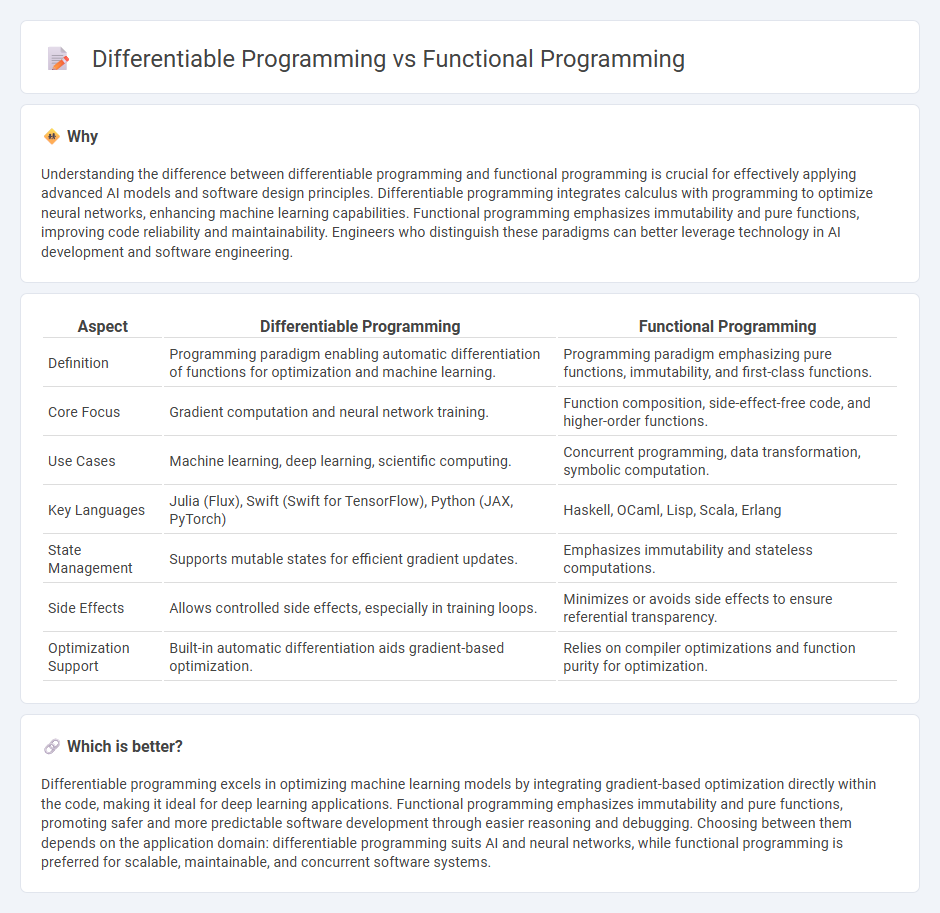 Differentiable Programming vs Functional Programming

Why

Understanding the difference between differentiable programming and functional programming is crucial for effectively applying advanced AI models and software design principles. Differentiable programming integrates calculus with programming to optimize neural networks, enhancing machine learning capabilities. Functional programming emphasizes immutability and pure functions, improving code reliability and maintainability. Engineers who distinguish these paradigms can better leverage technology in AI development and software engineering.

| Aspect | Differentiable Programming | Functional Programming |
|---|---|---|
| Definition | Programming paradigm enabling automatic differentiation of functions for optimization and machine learning. | Programming paradigm emphasizing pure functions, immutability, and first-class functions. |
| Core Focus | Gradient computation and neural network training. | Function composition, side-effect-free code, and higher-order functions. |
| Use Cases | Machine learning, deep learning, scientific computing. | Concurrent programming, data transformation, symbolic computation. |
| Key Languages | Julia (Flux), Swift (Swift for TensorFlow), Python (JAX, PyTorch) | Haskell, OCaml, Lisp, Scala, Erlang |
| State Management | Supports mutable states for efficient gradient updates. | Emphasizes immutability and stateless computations. |
| Side Effects | Allows controlled side effects, especially in training loops. | Minimizes or avoids side effects to ensure referential transparency. |
| Optimization Support | Built-in automatic differentiation aids gradient-based optimization. | Relies on compiler optimizations and function purity for optimization. |

Which is better?

Differentiable programming excels in optimizing machine learning models by integrating gradient-based optimization directly within the code, making it ideal for deep learning applications. Functional programming emphasizes immutability and pure functions, promoting safer and more predictable software development through easier reasoning and debugging. Choosing between them depends on the application domain: differentiable programming suits AI and neural networks, while functional programming is preferred for scalable, maintainable, and concurrent software systems.