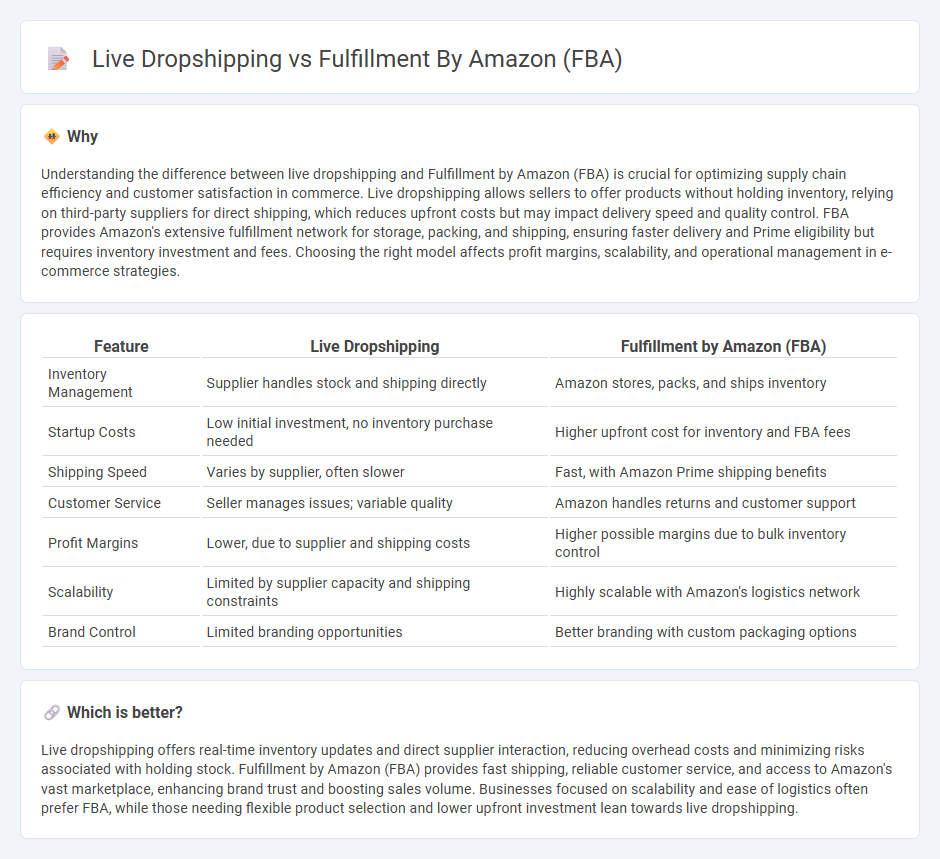 Live Dropshipping vs Fulfillment By Amazon (FBA)

Why

Understanding the difference between live dropshipping and Fulfillment by Amazon (FBA) is crucial for optimizing supply chain efficiency and customer satisfaction in commerce. Live dropshipping allows sellers to offer products without holding inventory, relying on third-party suppliers for direct shipping, which reduces upfront costs but may impact delivery speed and quality control. FBA provides Amazon's extensive fulfillment network for storage, packing, and shipping, ensuring faster delivery and Prime eligibility but requires inventory investment and fees. Choosing the right model affects profit margins, scalability, and operational management in e-commerce strategies.

| Feature | Live Dropshipping | Fulfillment by Amazon (FBA) |
|---|---|---|
| Inventory Management | Supplier handles stock and shipping directly | Amazon stores, packs, and ships inventory |
| Startup Costs | Low initial investment, no inventory purchase needed | Higher upfront cost for inventory and FBA fees |
| Shipping Speed | Varies by supplier, often slower | Fast, with Amazon Prime shipping benefits |
| Customer Service | Seller manages issues; variable quality | Amazon handles returns and customer support |
| Profit Margins | Lower, due to supplier and shipping costs | Higher possible margins due to bulk inventory control |
| Scalability | Limited by supplier capacity and shipping constraints | Highly scalable with Amazon's logistics network |
| Brand Control | Limited branding opportunities | Better branding with custom packaging options |

Which is better?

Live dropshipping offers real-time inventory updates and direct supplier interaction, reducing overhead costs and minimizing risks associated with holding stock. Fulfillment by Amazon (FBA) provides fast shipping, reliable customer service, and access to Amazon's vast marketplace, enhancing brand trust and boosting sales volume. Businesses focused on scalability and ease of logistics often prefer FBA, while those needing flexible product selection and lower upfront investment lean towards live dropshipping.