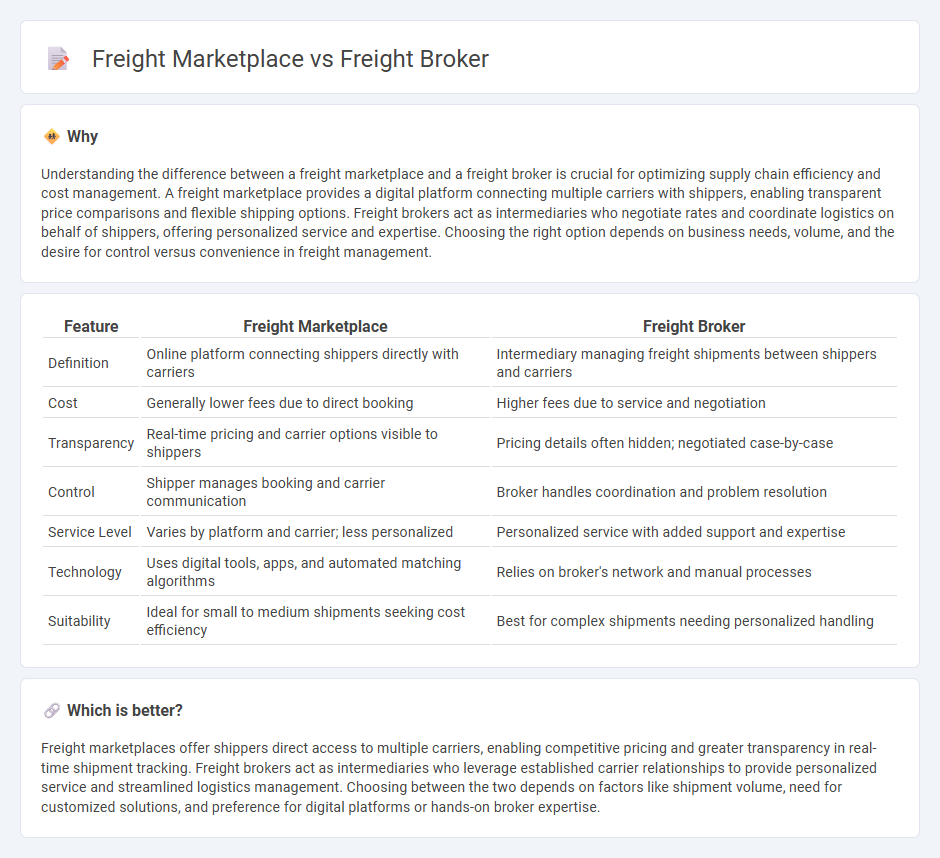 Freight Marketplace vs Freight Broker

Why

Understanding the difference between a freight marketplace and a freight broker is crucial for optimizing supply chain efficiency and cost management. A freight marketplace provides a digital platform connecting multiple carriers with shippers, enabling transparent price comparisons and flexible shipping options. Freight brokers act as intermediaries who negotiate rates and coordinate logistics on behalf of shippers, offering personalized service and expertise. Choosing the right option depends on business needs, volume, and the desire for control versus convenience in freight management.

| Feature | Freight Marketplace | Freight Broker |
|---|---|---|
| Definition | Online platform connecting shippers directly with carriers | Intermediary managing freight shipments between shippers and carriers |
| Cost | Generally lower fees due to direct booking | Higher fees due to service and negotiation |
| Transparency | Real-time pricing and carrier options visible to shippers | Pricing details often hidden; negotiated case-by-case |
| Control | Shipper manages booking and carrier communication | Broker handles coordination and problem resolution |
| Service Level | Varies by platform and carrier; less personalized | Personalized service with added support and expertise |
| Technology | Uses digital tools, apps, and automated matching algorithms | Relies on broker's network and manual processes |
| Suitability | Ideal for small to medium shipments seeking cost efficiency | Best for complex shipments needing personalized handling |

Which is better?

Freight marketplaces offer shippers direct access to multiple carriers, enabling competitive pricing and greater transparency in real-time shipment tracking. Freight brokers act as intermediaries who leverage established carrier relationships to provide personalized service and streamlined logistics management. Choosing between the two depends on factors like shipment volume, need for customized solutions, and preference for digital platforms or hands-on broker expertise.