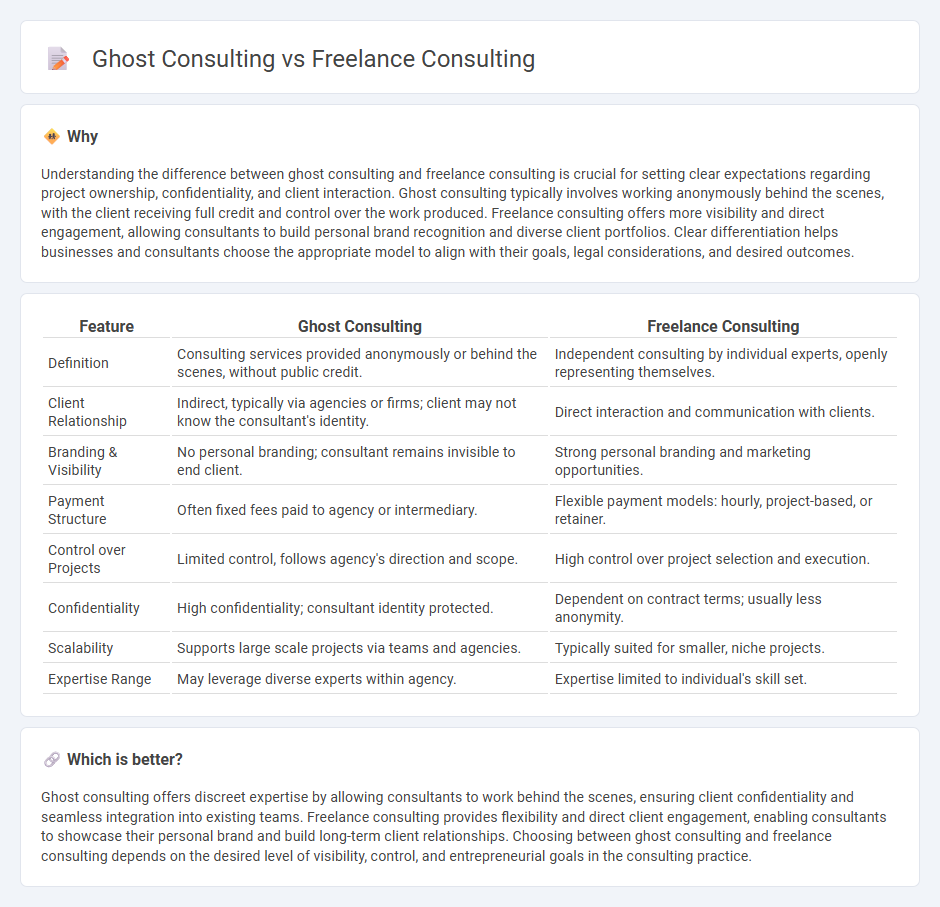 Ghost Consulting vs Freelance Consulting

Why

Understanding the difference between ghost consulting and freelance consulting is crucial for setting clear expectations regarding project ownership, confidentiality, and client interaction. Ghost consulting typically involves working anonymously behind the scenes, with the client receiving full credit and control over the work produced. Freelance consulting offers more visibility and direct engagement, allowing consultants to build personal brand recognition and diverse client portfolios. Clear differentiation helps businesses and consultants choose the appropriate model to align with their goals, legal considerations, and desired outcomes.

| Feature | Ghost Consulting | Freelance Consulting |
|---|---|---|
| Definition | Consulting services provided anonymously or behind the scenes, without public credit. | Independent consulting by individual experts, openly representing themselves. |
| Client Relationship | Indirect, typically via agencies or firms; client may not know the consultant's identity. | Direct interaction and communication with clients. |
| Branding & Visibility | No personal branding; consultant remains invisible to end client. | Strong personal branding and marketing opportunities. |
| Payment Structure | Often fixed fees paid to agency or intermediary. | Flexible payment models: hourly, project-based, or retainer. |
| Control over Projects | Limited control, follows agency's direction and scope. | High control over project selection and execution. |
| Confidentiality | High confidentiality; consultant identity protected. | Dependent on contract terms; usually less anonymity. |
| Scalability | Supports large scale projects via teams and agencies. | Typically suited for smaller, niche projects. |
| Expertise Range | May leverage diverse experts within agency. | Expertise limited to individual's skill set. |

Which is better?

Ghost consulting offers discreet expertise by allowing consultants to work behind the scenes, ensuring client confidentiality and seamless integration into existing teams. Freelance consulting provides flexibility and direct client engagement, enabling consultants to showcase their personal brand and build long-term client relationships. Choosing between ghost consulting and freelance consulting depends on the desired level of visibility, control, and entrepreneurial goals in the consulting practice.