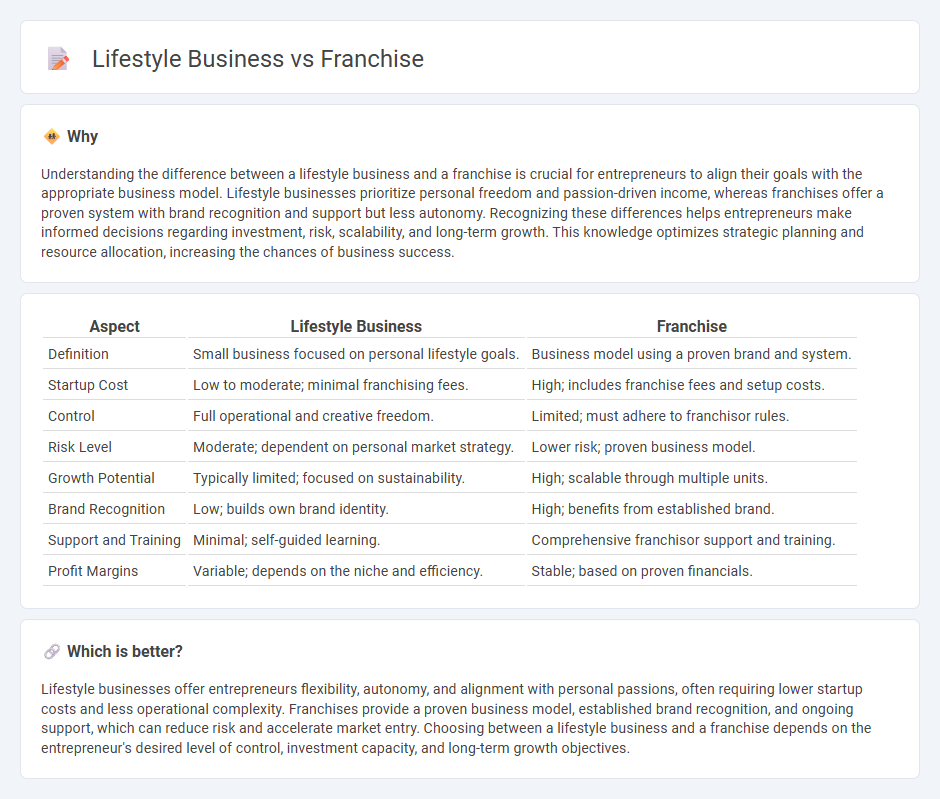 Lifestyle Business vs Franchise

Why

Understanding the difference between a lifestyle business and a franchise is crucial for entrepreneurs to align their goals with the appropriate business model. Lifestyle businesses prioritize personal freedom and passion-driven income, whereas franchises offer a proven system with brand recognition and support but less autonomy. Recognizing these differences helps entrepreneurs make informed decisions regarding investment, risk, scalability, and long-term growth. This knowledge optimizes strategic planning and resource allocation, increasing the chances of business success.

| Aspect | Lifestyle Business | Franchise |
|---|---|---|
| Definition | Small business focused on personal lifestyle goals. | Business model using a proven brand and system. |
| Startup Cost | Low to moderate; minimal franchising fees. | High; includes franchise fees and setup costs. |
| Control | Full operational and creative freedom. | Limited; must adhere to franchisor rules. |
| Risk Level | Moderate; dependent on personal market strategy. | Lower risk; proven business model. |
| Growth Potential | Typically limited; focused on sustainability. | High; scalable through multiple units. |
| Brand Recognition | Low; builds own brand identity. | High; benefits from established brand. |
| Support and Training | Minimal; self-guided learning. | Comprehensive franchisor support and training. |
| Profit Margins | Variable; depends on the niche and efficiency. | Stable; based on proven financials. |

Which is better?

Lifestyle businesses offer entrepreneurs flexibility, autonomy, and alignment with personal passions, often requiring lower startup costs and less operational complexity. Franchises provide a proven business model, established brand recognition, and ongoing support, which can reduce risk and accelerate market entry. Choosing between a lifestyle business and a franchise depends on the entrepreneur's desired level of control, investment capacity, and long-term growth objectives.