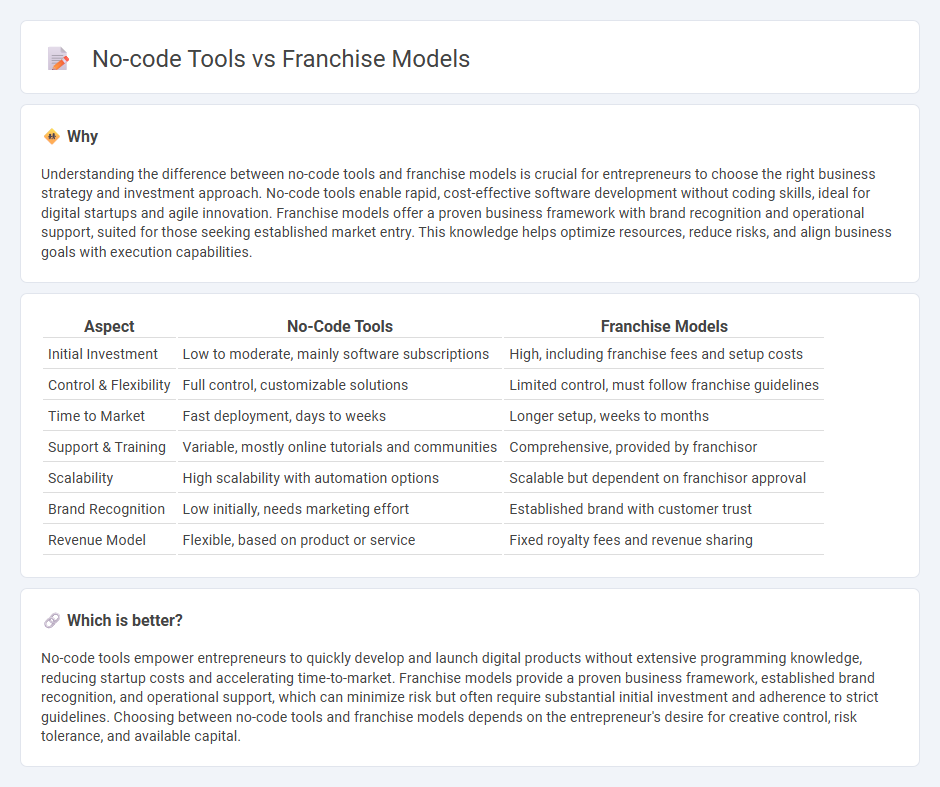 No-code Tools vs Franchise Models

Why

Understanding the difference between no-code tools and franchise models is crucial for entrepreneurs to choose the right business strategy and investment approach. No-code tools enable rapid, cost-effective software development without coding skills, ideal for digital startups and agile innovation. Franchise models offer a proven business framework with brand recognition and operational support, suited for those seeking established market entry. This knowledge helps optimize resources, reduce risks, and align business goals with execution capabilities.

| Aspect | No-Code Tools | Franchise Models |
|---|---|---|
| Initial Investment | Low to moderate, mainly software subscriptions | High, including franchise fees and setup costs |
| Control & Flexibility | Full control, customizable solutions | Limited control, must follow franchise guidelines |
| Time to Market | Fast deployment, days to weeks | Longer setup, weeks to months |
| Support & Training | Variable, mostly online tutorials and communities | Comprehensive, provided by franchisor |
| Scalability | High scalability with automation options | Scalable but dependent on franchisor approval |
| Brand Recognition | Low initially, needs marketing effort | Established brand with customer trust |
| Revenue Model | Flexible, based on product or service | Fixed royalty fees and revenue sharing |

Which is better?

No-code tools empower entrepreneurs to quickly develop and launch digital products without extensive programming knowledge, reducing startup costs and accelerating time-to-market. Franchise models provide a proven business framework, established brand recognition, and operational support, which can minimize risk but often require substantial initial investment and adherence to strict guidelines. Choosing between no-code tools and franchise models depends on the entrepreneur's desire for creative control, risk tolerance, and available capital.