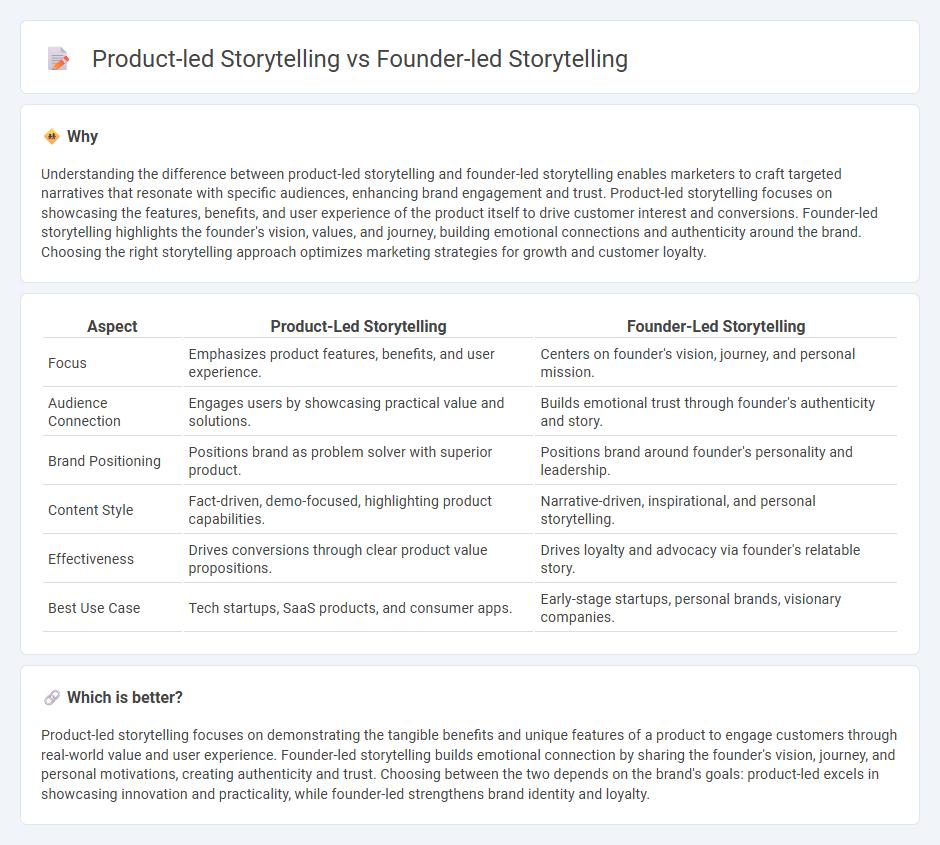 Product-led Storytelling vs Founder-led Storytelling

Why

Understanding the difference between product-led storytelling and founder-led storytelling enables marketers to craft targeted narratives that resonate with specific audiences, enhancing brand engagement and trust. Product-led storytelling focuses on showcasing the features, benefits, and user experience of the product itself to drive customer interest and conversions. Founder-led storytelling highlights the founder's vision, values, and journey, building emotional connections and authenticity around the brand. Choosing the right storytelling approach optimizes marketing strategies for growth and customer loyalty.

| Aspect | Product-Led Storytelling | Founder-Led Storytelling |
|---|---|---|
| Focus | Emphasizes product features, benefits, and user experience. | Centers on founder's vision, journey, and personal mission. |
| Audience Connection | Engages users by showcasing practical value and solutions. | Builds emotional trust through founder's authenticity and story. |
| Brand Positioning | Positions brand as problem solver with superior product. | Positions brand around founder's personality and leadership. |
| Content Style | Fact-driven, demo-focused, highlighting product capabilities. | Narrative-driven, inspirational, and personal storytelling. |
| Effectiveness | Drives conversions through clear product value propositions. | Drives loyalty and advocacy via founder's relatable story. |
| Best Use Case | Tech startups, SaaS products, and consumer apps. | Early-stage startups, personal brands, visionary companies. |

Which is better?

Product-led storytelling focuses on demonstrating the tangible benefits and unique features of a product to engage customers through real-world value and user experience. Founder-led storytelling builds emotional connection by sharing the founder's vision, journey, and personal motivations, creating authenticity and trust. Choosing between the two depends on the brand's goals: product-led excels in showcasing innovation and practicality, while founder-led strengthens brand identity and loyalty.