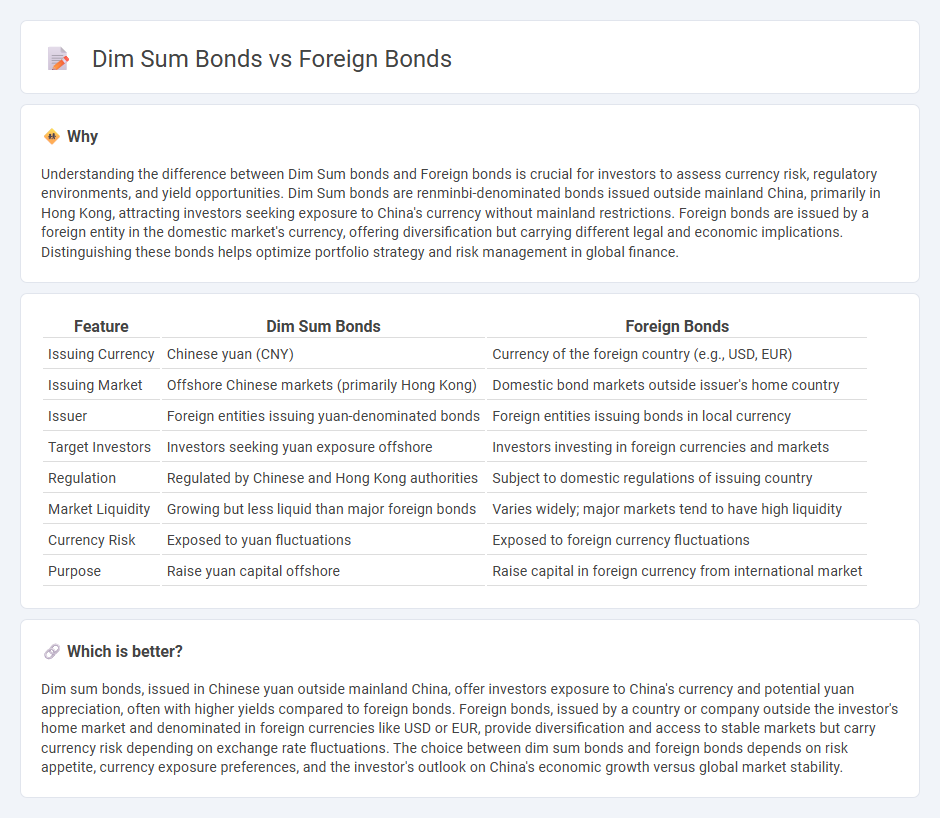 Dim Sum Bonds vs Foreign Bonds

Why

Understanding the difference between Dim Sum bonds and Foreign bonds is crucial for investors to assess currency risk, regulatory environments, and yield opportunities. Dim Sum bonds are renminbi-denominated bonds issued outside mainland China, primarily in Hong Kong, attracting investors seeking exposure to China's currency without mainland restrictions. Foreign bonds are issued by a foreign entity in the domestic market's currency, offering diversification but carrying different legal and economic implications. Distinguishing these bonds helps optimize portfolio strategy and risk management in global finance.

| Feature | Dim Sum Bonds | Foreign Bonds |
|---|---|---|
| Issuing Currency | Chinese yuan (CNY) | Currency of the foreign country (e.g., USD, EUR) |
| Issuing Market | Offshore Chinese markets (primarily Hong Kong) | Domestic bond markets outside issuer's home country |
| Issuer | Foreign entities issuing yuan-denominated bonds | Foreign entities issuing bonds in local currency |
| Target Investors | Investors seeking yuan exposure offshore | Investors investing in foreign currencies and markets |
| Regulation | Regulated by Chinese and Hong Kong authorities | Subject to domestic regulations of issuing country |
| Market Liquidity | Growing but less liquid than major foreign bonds | Varies widely; major markets tend to have high liquidity |
| Currency Risk | Exposed to yuan fluctuations | Exposed to foreign currency fluctuations |
| Purpose | Raise yuan capital offshore | Raise capital in foreign currency from international market |

Which is better?

Dim sum bonds, issued in Chinese yuan outside mainland China, offer investors exposure to China's currency and potential yuan appreciation, often with higher yields compared to foreign bonds. Foreign bonds, issued by a country or company outside the investor's home market and denominated in foreign currencies like USD or EUR, provide diversification and access to stable markets but carry currency risk depending on exchange rate fluctuations. The choice between dim sum bonds and foreign bonds depends on risk appetite, currency exposure preferences, and the investor's outlook on China's economic growth versus global market stability.