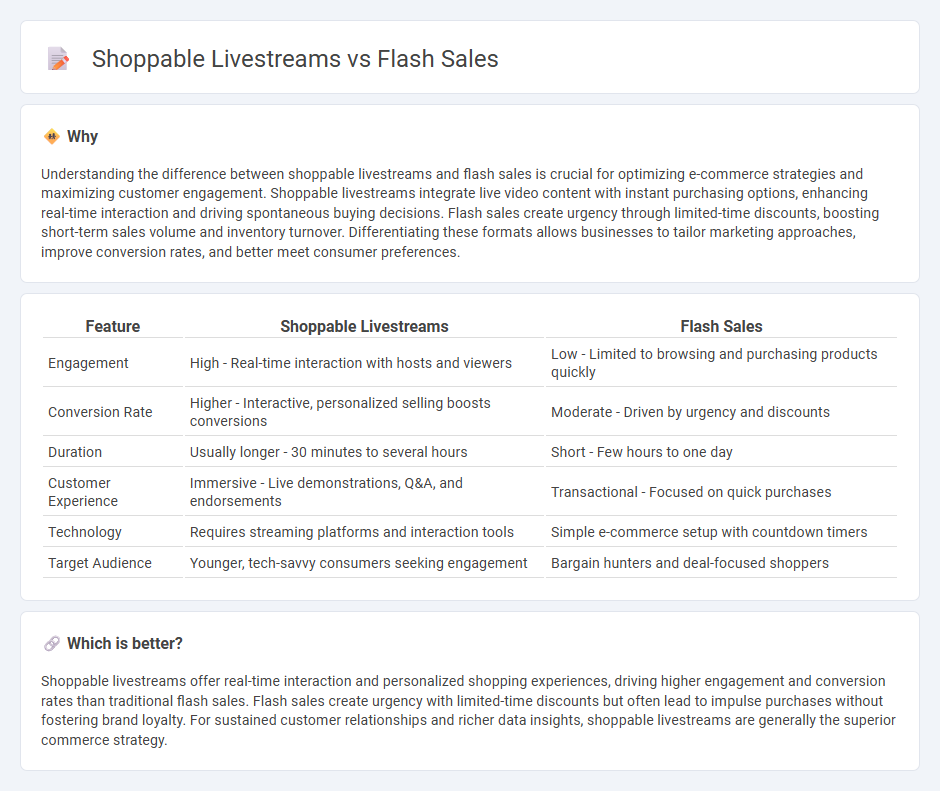 Shoppable Livestreams vs Flash Sales

Why

Understanding the difference between shoppable livestreams and flash sales is crucial for optimizing e-commerce strategies and maximizing customer engagement. Shoppable livestreams integrate live video content with instant purchasing options, enhancing real-time interaction and driving spontaneous buying decisions. Flash sales create urgency through limited-time discounts, boosting short-term sales volume and inventory turnover. Differentiating these formats allows businesses to tailor marketing approaches, improve conversion rates, and better meet consumer preferences.

| Feature | Shoppable Livestreams | Flash Sales |
|---|---|---|
| Engagement | High - Real-time interaction with hosts and viewers | Low - Limited to browsing and purchasing products quickly |
| Conversion Rate | Higher - Interactive, personalized selling boosts conversions | Moderate - Driven by urgency and discounts |
| Duration | Usually longer - 30 minutes to several hours | Short - Few hours to one day |
| Customer Experience | Immersive - Live demonstrations, Q&A, and endorsements | Transactional - Focused on quick purchases |
| Technology | Requires streaming platforms and interaction tools | Simple e-commerce setup with countdown timers |
| Target Audience | Younger, tech-savvy consumers seeking engagement | Bargain hunters and deal-focused shoppers |

Which is better?

Shoppable livestreams offer real-time interaction and personalized shopping experiences, driving higher engagement and conversion rates than traditional flash sales. Flash sales create urgency with limited-time discounts but often lead to impulse purchases without fostering brand loyalty. For sustained customer relationships and richer data insights, shoppable livestreams are generally the superior commerce strategy.