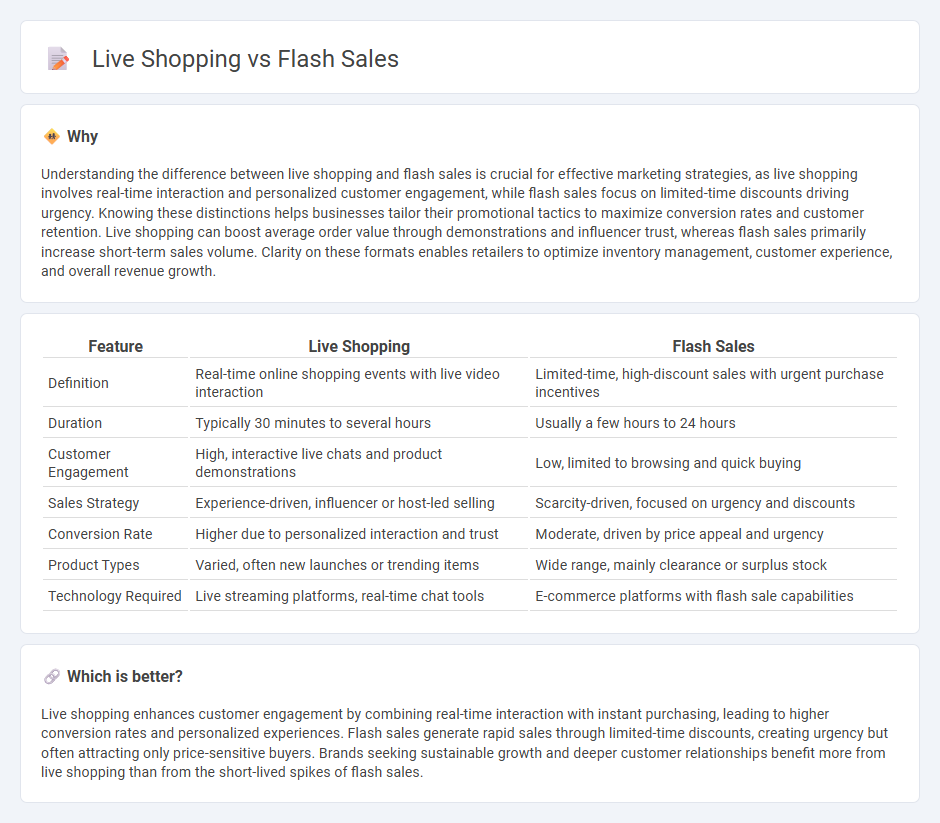 Live Shopping vs Flash Sales

Why

Understanding the difference between live shopping and flash sales is crucial for effective marketing strategies, as live shopping involves real-time interaction and personalized customer engagement, while flash sales focus on limited-time discounts driving urgency. Knowing these distinctions helps businesses tailor their promotional tactics to maximize conversion rates and customer retention. Live shopping can boost average order value through demonstrations and influencer trust, whereas flash sales primarily increase short-term sales volume. Clarity on these formats enables retailers to optimize inventory management, customer experience, and overall revenue growth.

| Feature | Live Shopping | Flash Sales |
|---|---|---|
| Definition | Real-time online shopping events with live video interaction | Limited-time, high-discount sales with urgent purchase incentives |
| Duration | Typically 30 minutes to several hours | Usually a few hours to 24 hours |
| Customer Engagement | High, interactive live chats and product demonstrations | Low, limited to browsing and quick buying |
| Sales Strategy | Experience-driven, influencer or host-led selling | Scarcity-driven, focused on urgency and discounts |
| Conversion Rate | Higher due to personalized interaction and trust | Moderate, driven by price appeal and urgency |
| Product Types | Varied, often new launches or trending items | Wide range, mainly clearance or surplus stock |
| Technology Required | Live streaming platforms, real-time chat tools | E-commerce platforms with flash sale capabilities |

Which is better?

Live shopping enhances customer engagement by combining real-time interaction with instant purchasing, leading to higher conversion rates and personalized experiences. Flash sales generate rapid sales through limited-time discounts, creating urgency but often attracting only price-sensitive buyers. Brands seeking sustainable growth and deeper customer relationships benefit more from live shopping than from the short-lived spikes of flash sales.