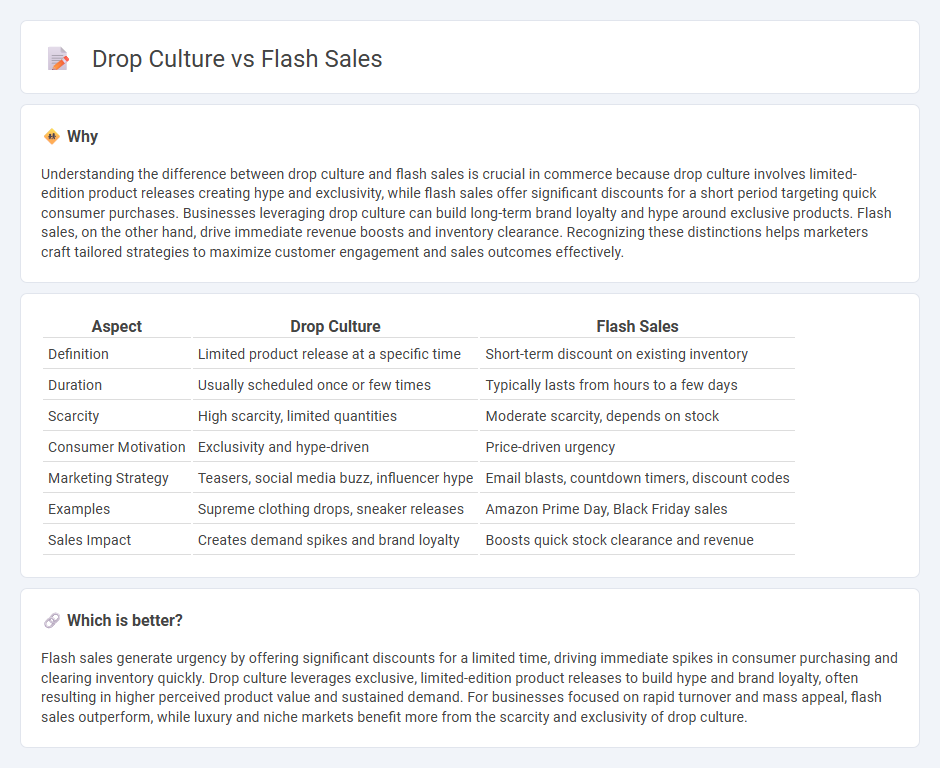 Drop Culture vs Flash Sales

Why

Understanding the difference between drop culture and flash sales is crucial in commerce because drop culture involves limited-edition product releases creating hype and exclusivity, while flash sales offer significant discounts for a short period targeting quick consumer purchases. Businesses leveraging drop culture can build long-term brand loyalty and hype around exclusive products. Flash sales, on the other hand, drive immediate revenue boosts and inventory clearance. Recognizing these distinctions helps marketers craft tailored strategies to maximize customer engagement and sales outcomes effectively.

| Aspect | Drop Culture | Flash Sales |
|---|---|---|
| Definition | Limited product release at a specific time | Short-term discount on existing inventory |
| Duration | Usually scheduled once or few times | Typically lasts from hours to a few days |
| Scarcity | High scarcity, limited quantities | Moderate scarcity, depends on stock |
| Consumer Motivation | Exclusivity and hype-driven | Price-driven urgency |
| Marketing Strategy | Teasers, social media buzz, influencer hype | Email blasts, countdown timers, discount codes |
| Examples | Supreme clothing drops, sneaker releases | Amazon Prime Day, Black Friday sales |
| Sales Impact | Creates demand spikes and brand loyalty | Boosts quick stock clearance and revenue |

Which is better?

Flash sales generate urgency by offering significant discounts for a limited time, driving immediate spikes in consumer purchasing and clearing inventory quickly. Drop culture leverages exclusive, limited-edition product releases to build hype and brand loyalty, often resulting in higher perceived product value and sustained demand. For businesses focused on rapid turnover and mass appeal, flash sales outperform, while luxury and niche markets benefit more from the scarcity and exclusivity of drop culture.