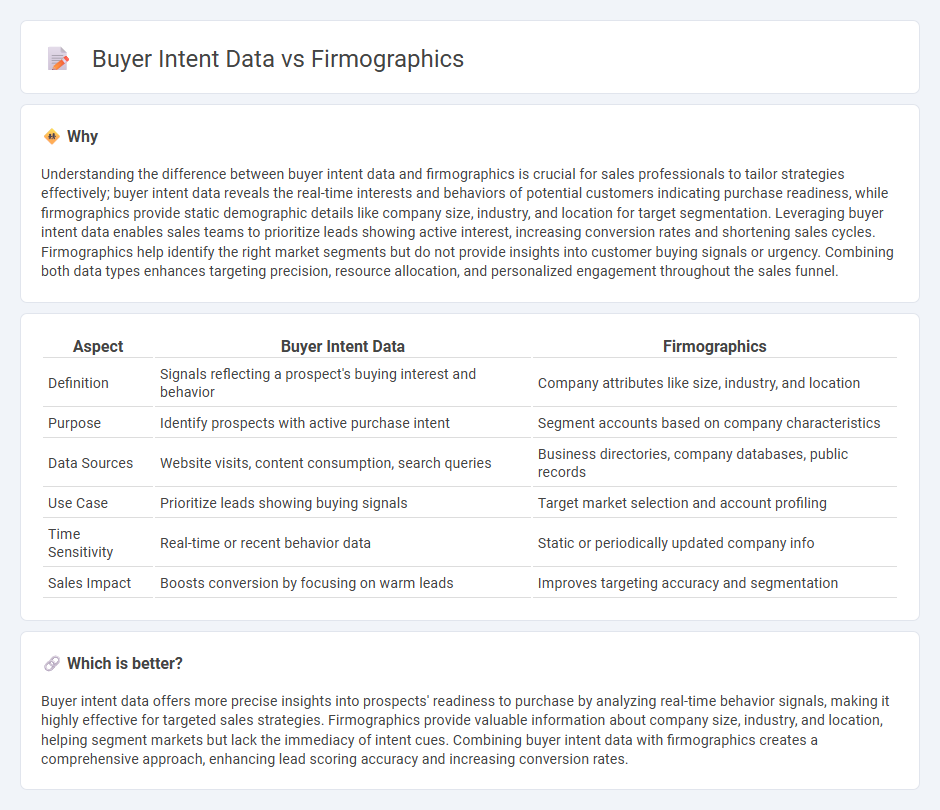 Buyer Intent Data vs Firmographics

Why

Understanding the difference between buyer intent data and firmographics is crucial for sales professionals to tailor strategies effectively; buyer intent data reveals the real-time interests and behaviors of potential customers indicating purchase readiness, while firmographics provide static demographic details like company size, industry, and location for target segmentation. Leveraging buyer intent data enables sales teams to prioritize leads showing active interest, increasing conversion rates and shortening sales cycles. Firmographics help identify the right market segments but do not provide insights into customer buying signals or urgency. Combining both data types enhances targeting precision, resource allocation, and personalized engagement throughout the sales funnel.

| Aspect | Buyer Intent Data | Firmographics |
|---|---|---|
| Definition | Signals reflecting a prospect's buying interest and behavior | Company attributes like size, industry, and location |
| Purpose | Identify prospects with active purchase intent | Segment accounts based on company characteristics |
| Data Sources | Website visits, content consumption, search queries | Business directories, company databases, public records |
| Use Case | Prioritize leads showing buying signals | Target market selection and account profiling |
| Time Sensitivity | Real-time or recent behavior data | Static or periodically updated company info |
| Sales Impact | Boosts conversion by focusing on warm leads | Improves targeting accuracy and segmentation |

Which is better?

Buyer intent data offers more precise insights into prospects' readiness to purchase by analyzing real-time behavior signals, making it highly effective for targeted sales strategies. Firmographics provide valuable information about company size, industry, and location, helping segment markets but lack the immediacy of intent cues. Combining buyer intent data with firmographics creates a comprehensive approach, enhancing lead scoring accuracy and increasing conversion rates.