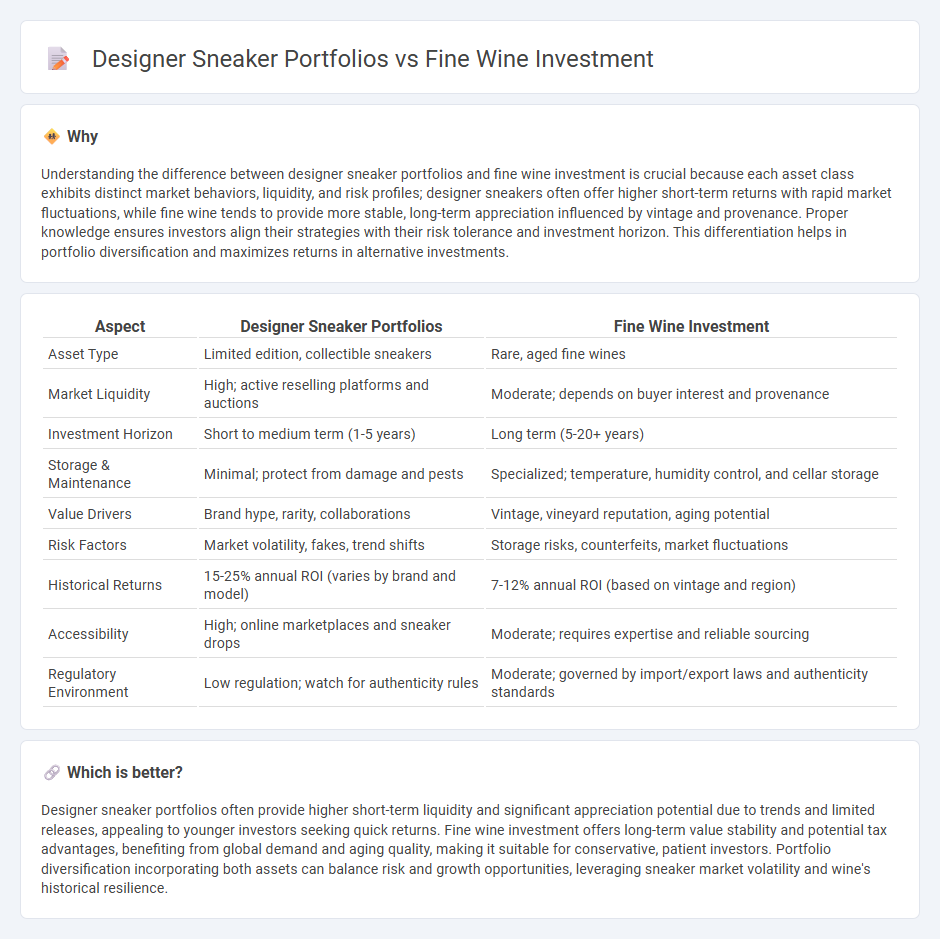 Designer Sneaker Portfolios vs Fine Wine Investment

Why

Understanding the difference between designer sneaker portfolios and fine wine investment is crucial because each asset class exhibits distinct market behaviors, liquidity, and risk profiles; designer sneakers often offer higher short-term returns with rapid market fluctuations, while fine wine tends to provide more stable, long-term appreciation influenced by vintage and provenance. Proper knowledge ensures investors align their strategies with their risk tolerance and investment horizon. This differentiation helps in portfolio diversification and maximizes returns in alternative investments.

| Aspect | Designer Sneaker Portfolios | Fine Wine Investment |
|---|---|---|
| Asset Type | Limited edition, collectible sneakers | Rare, aged fine wines |
| Market Liquidity | High; active reselling platforms and auctions | Moderate; depends on buyer interest and provenance |
| Investment Horizon | Short to medium term (1-5 years) | Long term (5-20+ years) |
| Storage & Maintenance | Minimal; protect from damage and pests | Specialized; temperature, humidity control, and cellar storage |
| Value Drivers | Brand hype, rarity, collaborations | Vintage, vineyard reputation, aging potential |
| Risk Factors | Market volatility, fakes, trend shifts | Storage risks, counterfeits, market fluctuations |
| Historical Returns | 15-25% annual ROI (varies by brand and model) | 7-12% annual ROI (based on vintage and region) |
| Accessibility | High; online marketplaces and sneaker drops | Moderate; requires expertise and reliable sourcing |
| Regulatory Environment | Low regulation; watch for authenticity rules | Moderate; governed by import/export laws and authenticity standards |

Which is better?

Designer sneaker portfolios often provide higher short-term liquidity and significant appreciation potential due to trends and limited releases, appealing to younger investors seeking quick returns. Fine wine investment offers long-term value stability and potential tax advantages, benefiting from global demand and aging quality, making it suitable for conservative, patient investors. Portfolio diversification incorporating both assets can balance risk and growth opportunities, leveraging sneaker market volatility and wine's historical resilience.