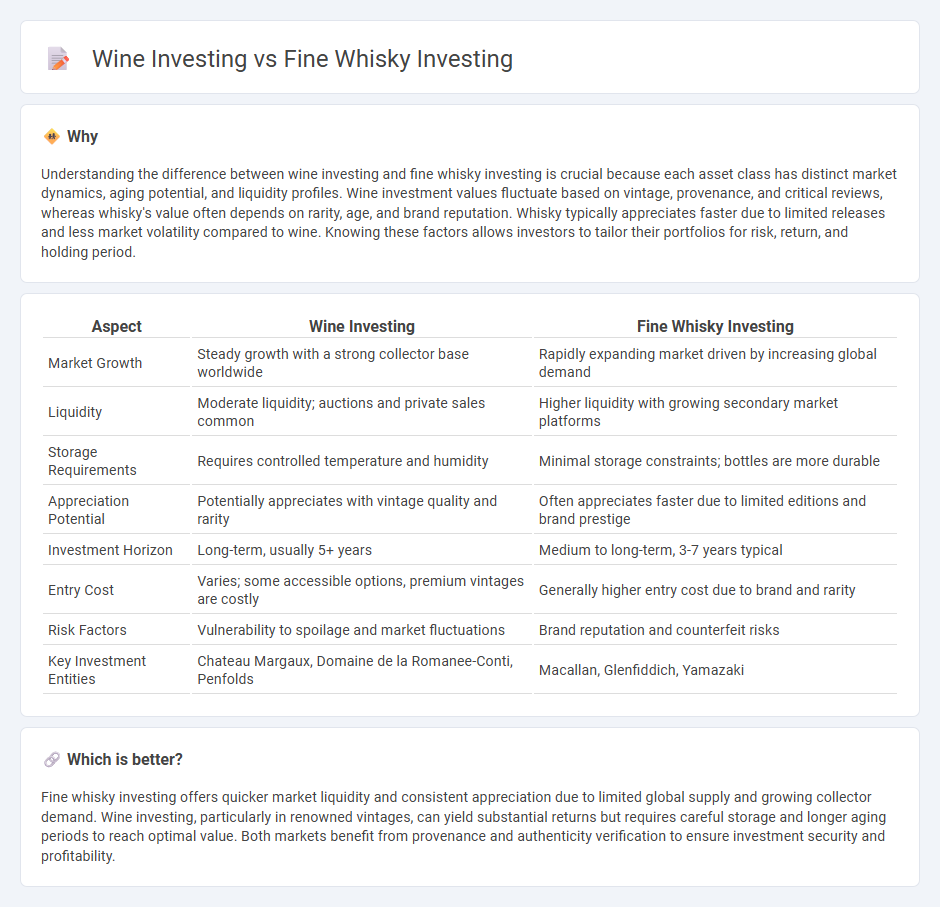 Wine Investing vs Fine Whisky Investing

Why

Understanding the difference between wine investing and fine whisky investing is crucial because each asset class has distinct market dynamics, aging potential, and liquidity profiles. Wine investment values fluctuate based on vintage, provenance, and critical reviews, whereas whisky's value often depends on rarity, age, and brand reputation. Whisky typically appreciates faster due to limited releases and less market volatility compared to wine. Knowing these factors allows investors to tailor their portfolios for risk, return, and holding period.

| Aspect | Wine Investing | Fine Whisky Investing |
|---|---|---|
| Market Growth | Steady growth with a strong collector base worldwide | Rapidly expanding market driven by increasing global demand |
| Liquidity | Moderate liquidity; auctions and private sales common | Higher liquidity with growing secondary market platforms |
| Storage Requirements | Requires controlled temperature and humidity | Minimal storage constraints; bottles are more durable |
| Appreciation Potential | Potentially appreciates with vintage quality and rarity | Often appreciates faster due to limited editions and brand prestige |
| Investment Horizon | Long-term, usually 5+ years | Medium to long-term, 3-7 years typical |
| Entry Cost | Varies; some accessible options, premium vintages are costly | Generally higher entry cost due to brand and rarity |
| Risk Factors | Vulnerability to spoilage and market fluctuations | Brand reputation and counterfeit risks |
| Key Investment Entities | Chateau Margaux, Domaine de la Romanee-Conti, Penfolds | Macallan, Glenfiddich, Yamazaki |

Which is better?

Fine whisky investing offers quicker market liquidity and consistent appreciation due to limited global supply and growing collector demand. Wine investing, particularly in renowned vintages, can yield substantial returns but requires careful storage and longer aging periods to reach optimal value. Both markets benefit from provenance and authenticity verification to ensure investment security and profitability.