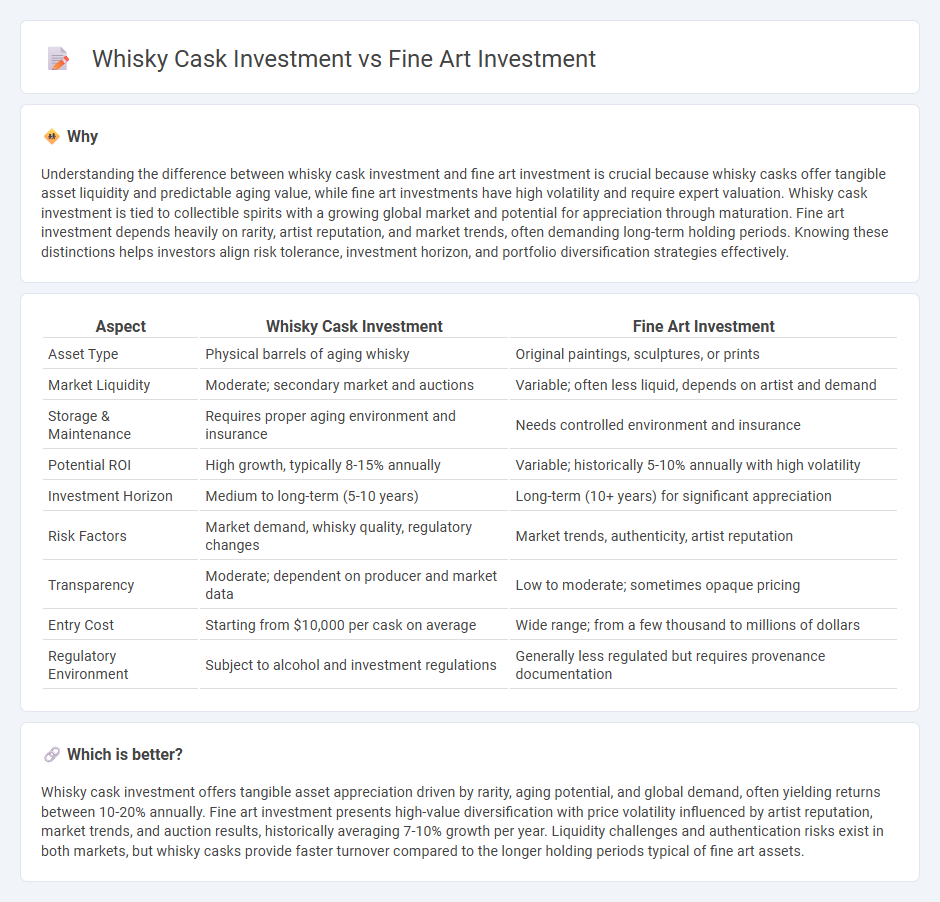 Whisky Cask Investment vs Fine Art Investment

Why

Understanding the difference between whisky cask investment and fine art investment is crucial because whisky casks offer tangible asset liquidity and predictable aging value, while fine art investments have high volatility and require expert valuation. Whisky cask investment is tied to collectible spirits with a growing global market and potential for appreciation through maturation. Fine art investment depends heavily on rarity, artist reputation, and market trends, often demanding long-term holding periods. Knowing these distinctions helps investors align risk tolerance, investment horizon, and portfolio diversification strategies effectively.

| Aspect | Whisky Cask Investment | Fine Art Investment |
|---|---|---|
| Asset Type | Physical barrels of aging whisky | Original paintings, sculptures, or prints |
| Market Liquidity | Moderate; secondary market and auctions | Variable; often less liquid, depends on artist and demand |
| Storage & Maintenance | Requires proper aging environment and insurance | Needs controlled environment and insurance |
| Potential ROI | High growth, typically 8-15% annually | Variable; historically 5-10% annually with high volatility |
| Investment Horizon | Medium to long-term (5-10 years) | Long-term (10+ years) for significant appreciation |
| Risk Factors | Market demand, whisky quality, regulatory changes | Market trends, authenticity, artist reputation |
| Transparency | Moderate; dependent on producer and market data | Low to moderate; sometimes opaque pricing |
| Entry Cost | Starting from $10,000 per cask on average | Wide range; from a few thousand to millions of dollars |
| Regulatory Environment | Subject to alcohol and investment regulations | Generally less regulated but requires provenance documentation |

Which is better?

Whisky cask investment offers tangible asset appreciation driven by rarity, aging potential, and global demand, often yielding returns between 10-20% annually. Fine art investment presents high-value diversification with price volatility influenced by artist reputation, market trends, and auction results, historically averaging 7-10% growth per year. Liquidity challenges and authentication risks exist in both markets, but whisky casks provide faster turnover compared to the longer holding periods typical of fine art assets.