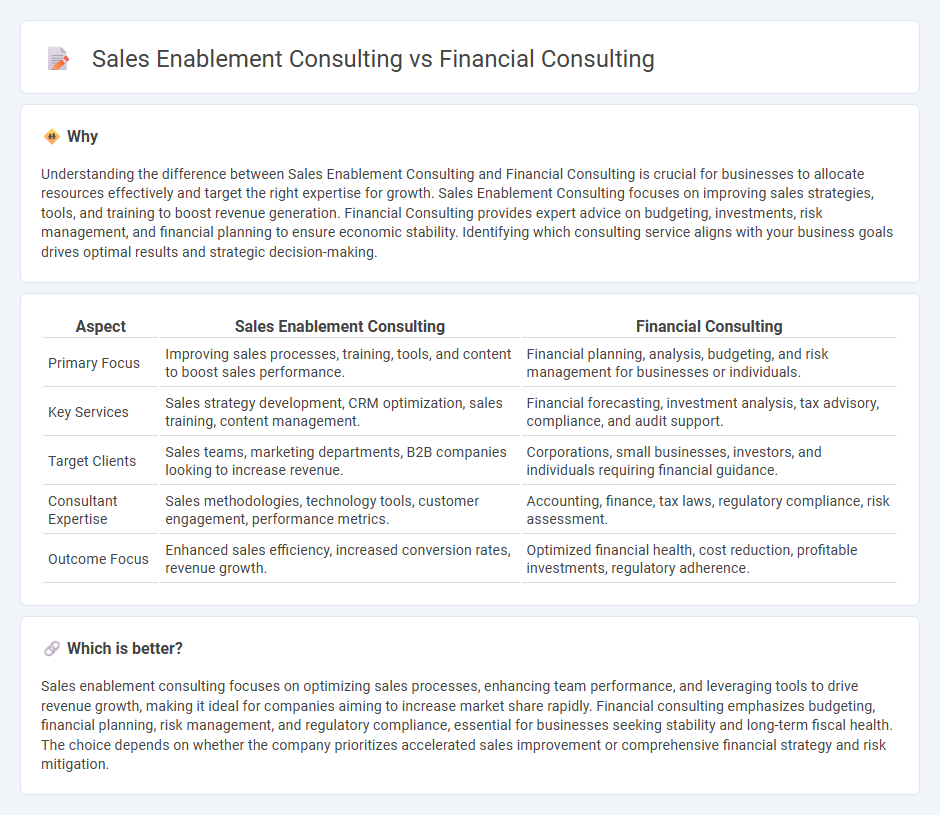 Sales Enablement Consulting vs Financial Consulting

Why

Understanding the difference between Sales Enablement Consulting and Financial Consulting is crucial for businesses to allocate resources effectively and target the right expertise for growth. Sales Enablement Consulting focuses on improving sales strategies, tools, and training to boost revenue generation. Financial Consulting provides expert advice on budgeting, investments, risk management, and financial planning to ensure economic stability. Identifying which consulting service aligns with your business goals drives optimal results and strategic decision-making.

| Aspect | Sales Enablement Consulting | Financial Consulting |
|---|---|---|
| Primary Focus | Improving sales processes, training, tools, and content to boost sales performance. | Financial planning, analysis, budgeting, and risk management for businesses or individuals. |
| Key Services | Sales strategy development, CRM optimization, sales training, content management. | Financial forecasting, investment analysis, tax advisory, compliance, and audit support. |
| Target Clients | Sales teams, marketing departments, B2B companies looking to increase revenue. | Corporations, small businesses, investors, and individuals requiring financial guidance. |
| Consultant Expertise | Sales methodologies, technology tools, customer engagement, performance metrics. | Accounting, finance, tax laws, regulatory compliance, risk assessment. |
| Outcome Focus | Enhanced sales efficiency, increased conversion rates, revenue growth. | Optimized financial health, cost reduction, profitable investments, regulatory adherence. |

Which is better?

Sales enablement consulting focuses on optimizing sales processes, enhancing team performance, and leveraging tools to drive revenue growth, making it ideal for companies aiming to increase market share rapidly. Financial consulting emphasizes budgeting, financial planning, risk management, and regulatory compliance, essential for businesses seeking stability and long-term fiscal health. The choice depends on whether the company prioritizes accelerated sales improvement or comprehensive financial strategy and risk mitigation.