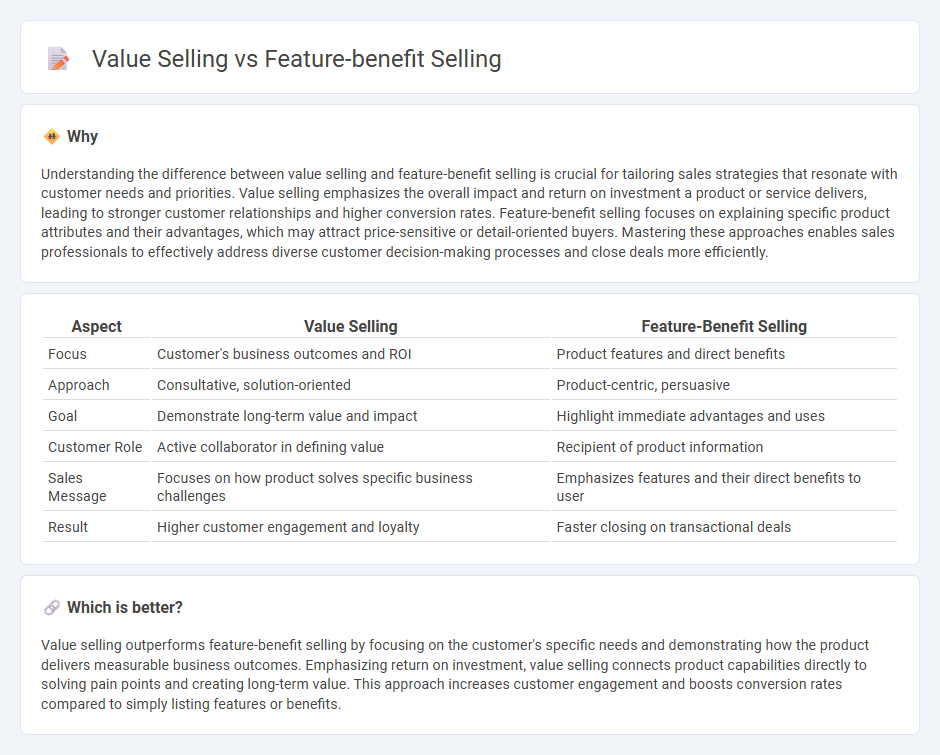 Value Selling vs Feature-benefit Selling

Why

Understanding the difference between value selling and feature-benefit selling is crucial for tailoring sales strategies that resonate with customer needs and priorities. Value selling emphasizes the overall impact and return on investment a product or service delivers, leading to stronger customer relationships and higher conversion rates. Feature-benefit selling focuses on explaining specific product attributes and their advantages, which may attract price-sensitive or detail-oriented buyers. Mastering these approaches enables sales professionals to effectively address diverse customer decision-making processes and close deals more efficiently.

| Aspect | Value Selling | Feature-Benefit Selling |
|---|---|---|
| Focus | Customer's business outcomes and ROI | Product features and direct benefits |
| Approach | Consultative, solution-oriented | Product-centric, persuasive |
| Goal | Demonstrate long-term value and impact | Highlight immediate advantages and uses |
| Customer Role | Active collaborator in defining value | Recipient of product information |
| Sales Message | Focuses on how product solves specific business challenges | Emphasizes features and their direct benefits to user |
| Result | Higher customer engagement and loyalty | Faster closing on transactional deals |

Which is better?

Value selling outperforms feature-benefit selling by focusing on the customer's specific needs and demonstrating how the product delivers measurable business outcomes. Emphasizing return on investment, value selling connects product capabilities directly to solving pain points and creating long-term value. This approach increases customer engagement and boosts conversion rates compared to simply listing features or benefits.