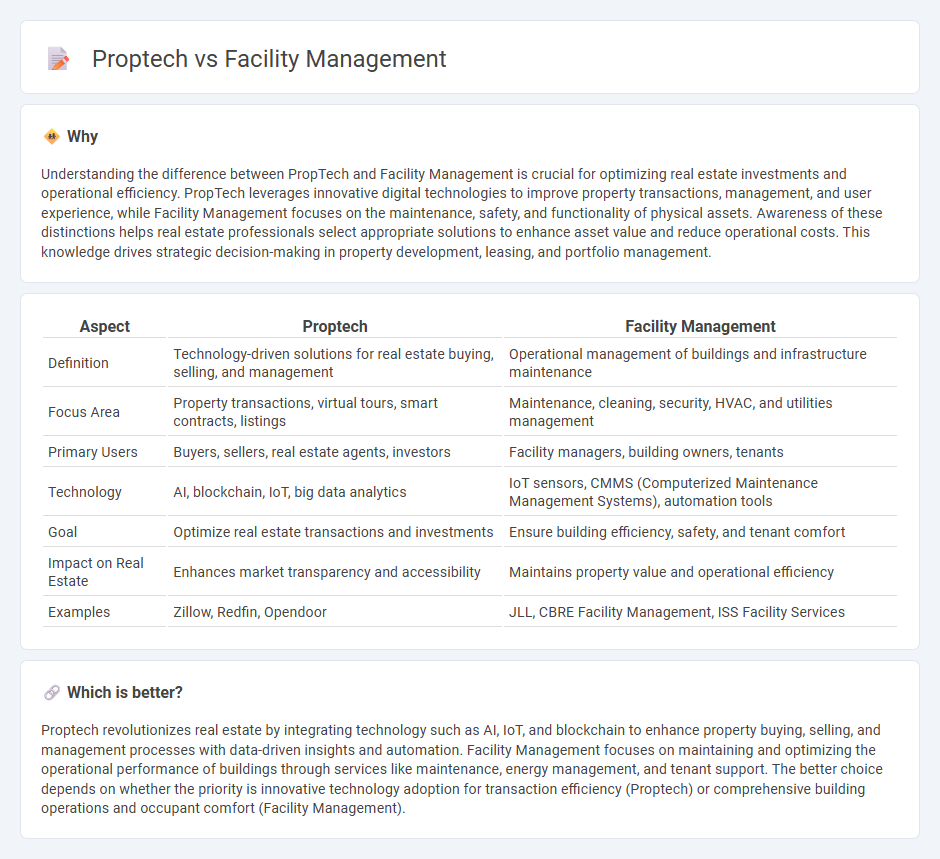 Proptech vs Facility Management

Why

Understanding the difference between PropTech and Facility Management is crucial for optimizing real estate investments and operational efficiency. PropTech leverages innovative digital technologies to improve property transactions, management, and user experience, while Facility Management focuses on the maintenance, safety, and functionality of physical assets. Awareness of these distinctions helps real estate professionals select appropriate solutions to enhance asset value and reduce operational costs. This knowledge drives strategic decision-making in property development, leasing, and portfolio management.

| Aspect | Proptech | Facility Management |
|---|---|---|
| Definition | Technology-driven solutions for real estate buying, selling, and management | Operational management of buildings and infrastructure maintenance |
| Focus Area | Property transactions, virtual tours, smart contracts, listings | Maintenance, cleaning, security, HVAC, and utilities management |
| Primary Users | Buyers, sellers, real estate agents, investors | Facility managers, building owners, tenants |
| Technology | AI, blockchain, IoT, big data analytics | IoT sensors, CMMS (Computerized Maintenance Management Systems), automation tools |
| Goal | Optimize real estate transactions and investments | Ensure building efficiency, safety, and tenant comfort |
| Impact on Real Estate | Enhances market transparency and accessibility | Maintains property value and operational efficiency |
| Examples | Zillow, Redfin, Opendoor | JLL, CBRE Facility Management, ISS Facility Services |

Which is better?

Proptech revolutionizes real estate by integrating technology such as AI, IoT, and blockchain to enhance property buying, selling, and management processes with data-driven insights and automation. Facility Management focuses on maintaining and optimizing the operational performance of buildings through services like maintenance, energy management, and tenant support. The better choice depends on whether the priority is innovative technology adoption for transaction efficiency (Proptech) or comprehensive building operations and occupant comfort (Facility Management).