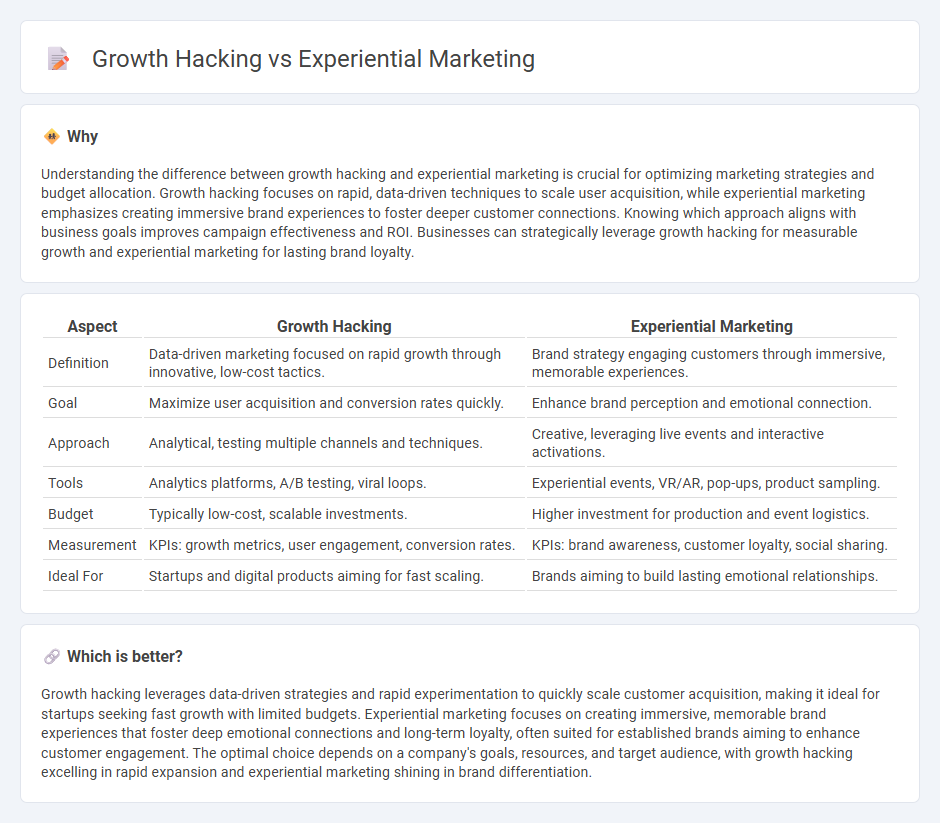 Growth Hacking vs Experiential Marketing

Why

Understanding the difference between growth hacking and experiential marketing is crucial for optimizing marketing strategies and budget allocation. Growth hacking focuses on rapid, data-driven techniques to scale user acquisition, while experiential marketing emphasizes creating immersive brand experiences to foster deeper customer connections. Knowing which approach aligns with business goals improves campaign effectiveness and ROI. Businesses can strategically leverage growth hacking for measurable growth and experiential marketing for lasting brand loyalty.

| Aspect | Growth Hacking | Experiential Marketing |
|---|---|---|
| Definition | Data-driven marketing focused on rapid growth through innovative, low-cost tactics. | Brand strategy engaging customers through immersive, memorable experiences. |
| Goal | Maximize user acquisition and conversion rates quickly. | Enhance brand perception and emotional connection. |
| Approach | Analytical, testing multiple channels and techniques. | Creative, leveraging live events and interactive activations. |
| Tools | Analytics platforms, A/B testing, viral loops. | Experiential events, VR/AR, pop-ups, product sampling. |
| Budget | Typically low-cost, scalable investments. | Higher investment for production and event logistics. |
| Measurement | KPIs: growth metrics, user engagement, conversion rates. | KPIs: brand awareness, customer loyalty, social sharing. |
| Ideal For | Startups and digital products aiming for fast scaling. | Brands aiming to build lasting emotional relationships. |

Which is better?

Growth hacking leverages data-driven strategies and rapid experimentation to quickly scale customer acquisition, making it ideal for startups seeking fast growth with limited budgets. Experiential marketing focuses on creating immersive, memorable brand experiences that foster deep emotional connections and long-term loyalty, often suited for established brands aiming to enhance customer engagement. The optimal choice depends on a company's goals, resources, and target audience, with growth hacking excelling in rapid expansion and experiential marketing shining in brand differentiation.