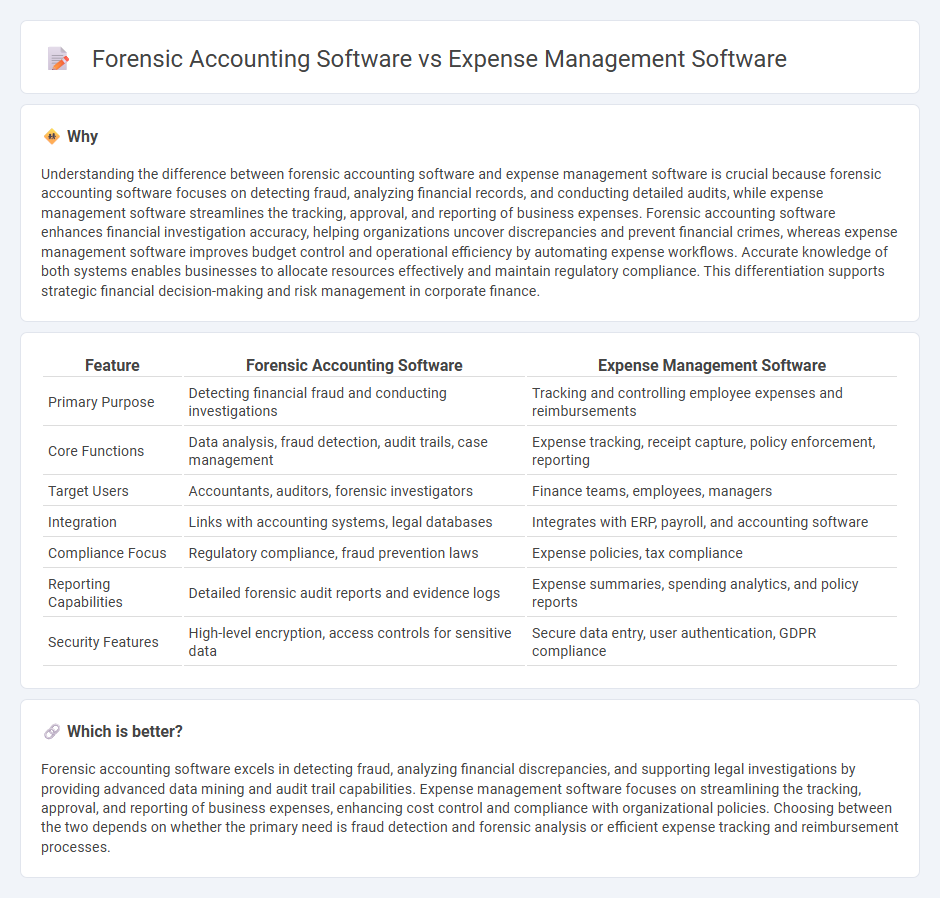 Forensic Accounting Software vs Expense Management Software

Why

Understanding the difference between forensic accounting software and expense management software is crucial because forensic accounting software focuses on detecting fraud, analyzing financial records, and conducting detailed audits, while expense management software streamlines the tracking, approval, and reporting of business expenses. Forensic accounting software enhances financial investigation accuracy, helping organizations uncover discrepancies and prevent financial crimes, whereas expense management software improves budget control and operational efficiency by automating expense workflows. Accurate knowledge of both systems enables businesses to allocate resources effectively and maintain regulatory compliance. This differentiation supports strategic financial decision-making and risk management in corporate finance.

| Feature | Forensic Accounting Software | Expense Management Software |
|---|---|---|
| Primary Purpose | Detecting financial fraud and conducting investigations | Tracking and controlling employee expenses and reimbursements |
| Core Functions | Data analysis, fraud detection, audit trails, case management | Expense tracking, receipt capture, policy enforcement, reporting |
| Target Users | Accountants, auditors, forensic investigators | Finance teams, employees, managers |
| Integration | Links with accounting systems, legal databases | Integrates with ERP, payroll, and accounting software |
| Compliance Focus | Regulatory compliance, fraud prevention laws | Expense policies, tax compliance |
| Reporting Capabilities | Detailed forensic audit reports and evidence logs | Expense summaries, spending analytics, and policy reports |
| Security Features | High-level encryption, access controls for sensitive data | Secure data entry, user authentication, GDPR compliance |

Which is better?

Forensic accounting software excels in detecting fraud, analyzing financial discrepancies, and supporting legal investigations by providing advanced data mining and audit trail capabilities. Expense management software focuses on streamlining the tracking, approval, and reporting of business expenses, enhancing cost control and compliance with organizational policies. Choosing between the two depends on whether the primary need is fraud detection and forensic analysis or efficient expense tracking and reimbursement processes.