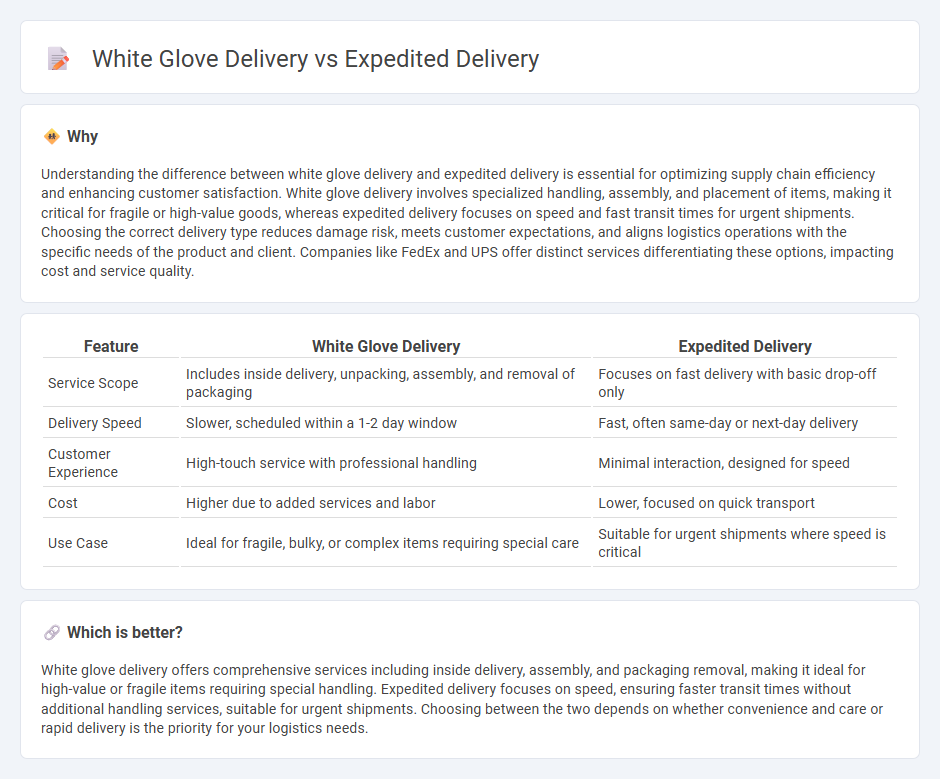 White Glove Delivery vs Expedited Delivery

Why

Understanding the difference between white glove delivery and expedited delivery is essential for optimizing supply chain efficiency and enhancing customer satisfaction. White glove delivery involves specialized handling, assembly, and placement of items, making it critical for fragile or high-value goods, whereas expedited delivery focuses on speed and fast transit times for urgent shipments. Choosing the correct delivery type reduces damage risk, meets customer expectations, and aligns logistics operations with the specific needs of the product and client. Companies like FedEx and UPS offer distinct services differentiating these options, impacting cost and service quality.

| Feature | White Glove Delivery | Expedited Delivery |
|---|---|---|
| Service Scope | Includes inside delivery, unpacking, assembly, and removal of packaging | Focuses on fast delivery with basic drop-off only |
| Delivery Speed | Slower, scheduled within a 1-2 day window | Fast, often same-day or next-day delivery |
| Customer Experience | High-touch service with professional handling | Minimal interaction, designed for speed |
| Cost | Higher due to added services and labor | Lower, focused on quick transport |
| Use Case | Ideal for fragile, bulky, or complex items requiring special care | Suitable for urgent shipments where speed is critical |

Which is better?

White glove delivery offers comprehensive services including inside delivery, assembly, and packaging removal, making it ideal for high-value or fragile items requiring special handling. Expedited delivery focuses on speed, ensuring faster transit times without additional handling services, suitable for urgent shipments. Choosing between the two depends on whether convenience and care or rapid delivery is the priority for your logistics needs.