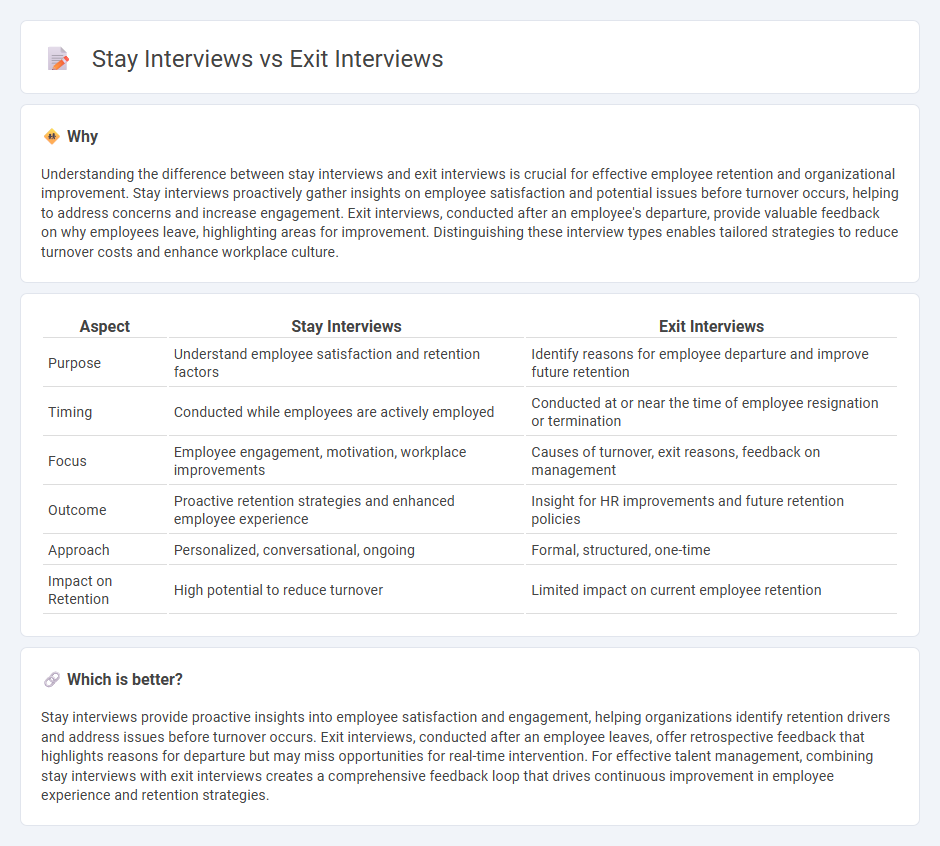 Stay Interviews vs Exit Interviews

Why

Understanding the difference between stay interviews and exit interviews is crucial for effective employee retention and organizational improvement. Stay interviews proactively gather insights on employee satisfaction and potential issues before turnover occurs, helping to address concerns and increase engagement. Exit interviews, conducted after an employee's departure, provide valuable feedback on why employees leave, highlighting areas for improvement. Distinguishing these interview types enables tailored strategies to reduce turnover costs and enhance workplace culture.

| Aspect | Stay Interviews | Exit Interviews |
|---|---|---|
| Purpose | Understand employee satisfaction and retention factors | Identify reasons for employee departure and improve future retention |
| Timing | Conducted while employees are actively employed | Conducted at or near the time of employee resignation or termination |
| Focus | Employee engagement, motivation, workplace improvements | Causes of turnover, exit reasons, feedback on management |
| Outcome | Proactive retention strategies and enhanced employee experience | Insight for HR improvements and future retention policies |
| Approach | Personalized, conversational, ongoing | Formal, structured, one-time |
| Impact on Retention | High potential to reduce turnover | Limited impact on current employee retention |

Which is better?

Stay interviews provide proactive insights into employee satisfaction and engagement, helping organizations identify retention drivers and address issues before turnover occurs. Exit interviews, conducted after an employee leaves, offer retrospective feedback that highlights reasons for departure but may miss opportunities for real-time intervention. For effective talent management, combining stay interviews with exit interviews creates a comprehensive feedback loop that drives continuous improvement in employee experience and retention strategies.