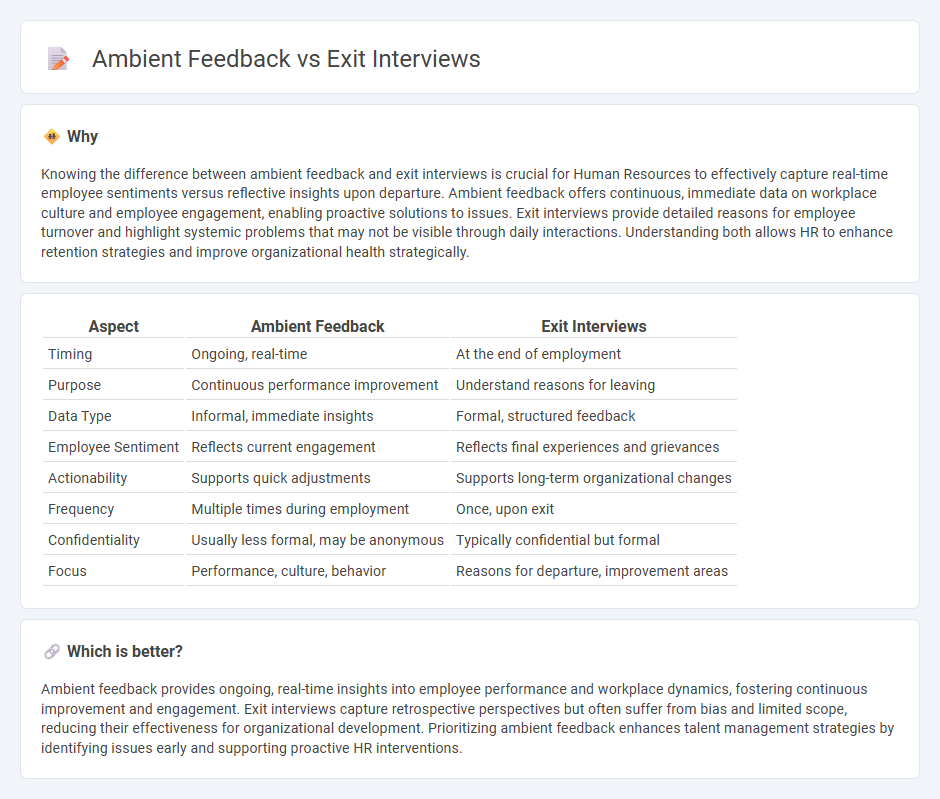 Ambient Feedback vs Exit Interviews

Why

Knowing the difference between ambient feedback and exit interviews is crucial for Human Resources to effectively capture real-time employee sentiments versus reflective insights upon departure. Ambient feedback offers continuous, immediate data on workplace culture and employee engagement, enabling proactive solutions to issues. Exit interviews provide detailed reasons for employee turnover and highlight systemic problems that may not be visible through daily interactions. Understanding both allows HR to enhance retention strategies and improve organizational health strategically.

| Aspect | Ambient Feedback | Exit Interviews |
|---|---|---|
| Timing | Ongoing, real-time | At the end of employment |
| Purpose | Continuous performance improvement | Understand reasons for leaving |
| Data Type | Informal, immediate insights | Formal, structured feedback |
| Employee Sentiment | Reflects current engagement | Reflects final experiences and grievances |
| Actionability | Supports quick adjustments | Supports long-term organizational changes |
| Frequency | Multiple times during employment | Once, upon exit |
| Confidentiality | Usually less formal, may be anonymous | Typically confidential but formal |
| Focus | Performance, culture, behavior | Reasons for departure, improvement areas |

Which is better?

Ambient feedback provides ongoing, real-time insights into employee performance and workplace dynamics, fostering continuous improvement and engagement. Exit interviews capture retrospective perspectives but often suffer from bias and limited scope, reducing their effectiveness for organizational development. Prioritizing ambient feedback enhances talent management strategies by identifying issues early and supporting proactive HR interventions.