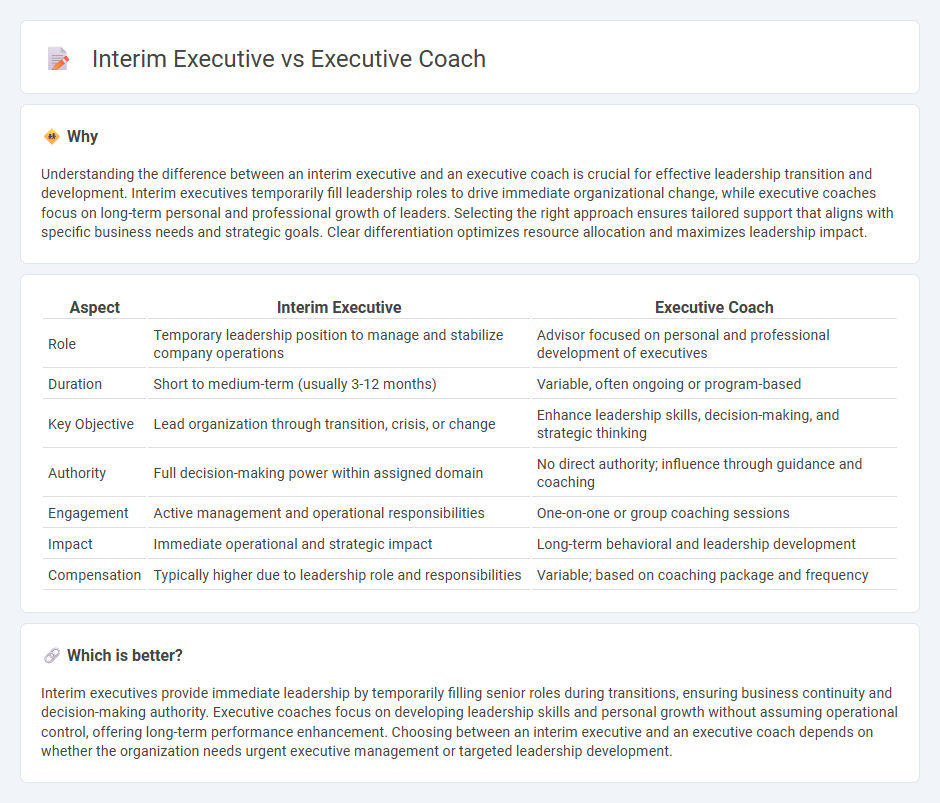 Interim Executive vs Executive Coach

Why

Understanding the difference between an interim executive and an executive coach is crucial for effective leadership transition and development. Interim executives temporarily fill leadership roles to drive immediate organizational change, while executive coaches focus on long-term personal and professional growth of leaders. Selecting the right approach ensures tailored support that aligns with specific business needs and strategic goals. Clear differentiation optimizes resource allocation and maximizes leadership impact.

| Aspect | Interim Executive | Executive Coach |
|---|---|---|
| Role | Temporary leadership position to manage and stabilize company operations | Advisor focused on personal and professional development of executives |
| Duration | Short to medium-term (usually 3-12 months) | Variable, often ongoing or program-based |
| Key Objective | Lead organization through transition, crisis, or change | Enhance leadership skills, decision-making, and strategic thinking |
| Authority | Full decision-making power within assigned domain | No direct authority; influence through guidance and coaching |
| Engagement | Active management and operational responsibilities | One-on-one or group coaching sessions |
| Impact | Immediate operational and strategic impact | Long-term behavioral and leadership development |
| Compensation | Typically higher due to leadership role and responsibilities | Variable; based on coaching package and frequency |

Which is better?

Interim executives provide immediate leadership by temporarily filling senior roles during transitions, ensuring business continuity and decision-making authority. Executive coaches focus on developing leadership skills and personal growth without assuming operational control, offering long-term performance enhancement. Choosing between an interim executive and an executive coach depends on whether the organization needs urgent executive management or targeted leadership development.