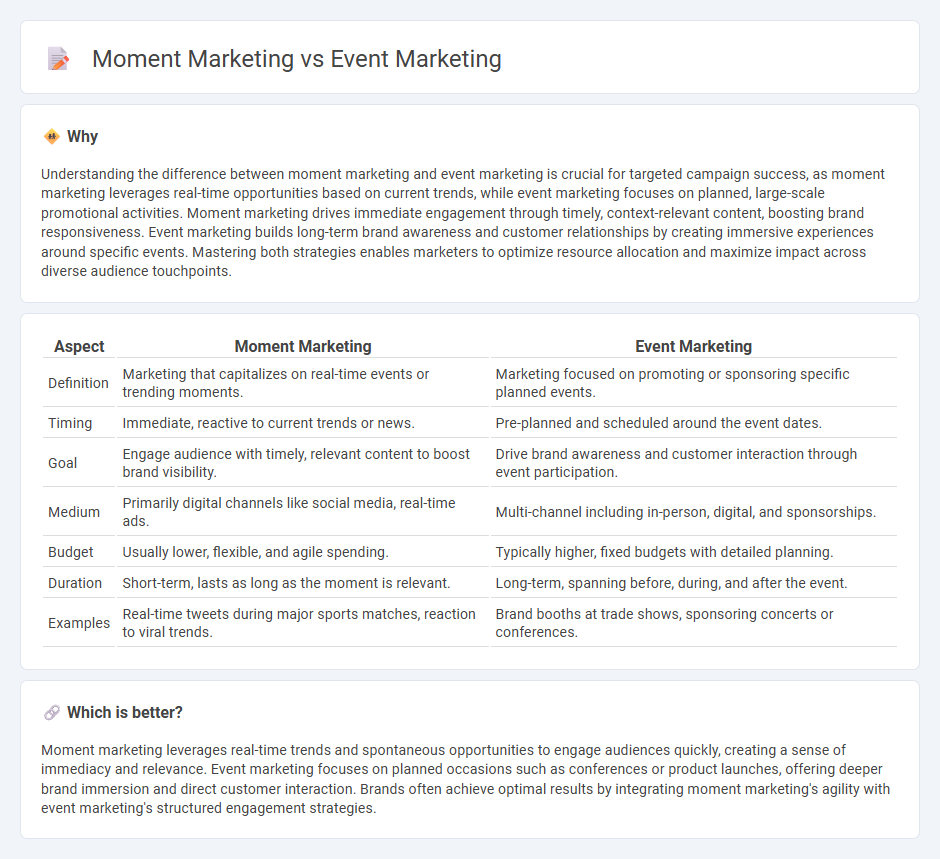 Moment Marketing vs Event Marketing

Why

Understanding the difference between moment marketing and event marketing is crucial for targeted campaign success, as moment marketing leverages real-time opportunities based on current trends, while event marketing focuses on planned, large-scale promotional activities. Moment marketing drives immediate engagement through timely, context-relevant content, boosting brand responsiveness. Event marketing builds long-term brand awareness and customer relationships by creating immersive experiences around specific events. Mastering both strategies enables marketers to optimize resource allocation and maximize impact across diverse audience touchpoints.

| Aspect | Moment Marketing | Event Marketing |
|---|---|---|
| Definition | Marketing that capitalizes on real-time events or trending moments. | Marketing focused on promoting or sponsoring specific planned events. |
| Timing | Immediate, reactive to current trends or news. | Pre-planned and scheduled around the event dates. |
| Goal | Engage audience with timely, relevant content to boost brand visibility. | Drive brand awareness and customer interaction through event participation. |
| Medium | Primarily digital channels like social media, real-time ads. | Multi-channel including in-person, digital, and sponsorships. |
| Budget | Usually lower, flexible, and agile spending. | Typically higher, fixed budgets with detailed planning. |
| Duration | Short-term, lasts as long as the moment is relevant. | Long-term, spanning before, during, and after the event. |
| Examples | Real-time tweets during major sports matches, reaction to viral trends. | Brand booths at trade shows, sponsoring concerts or conferences. |

Which is better?

Moment marketing leverages real-time trends and spontaneous opportunities to engage audiences quickly, creating a sense of immediacy and relevance. Event marketing focuses on planned occasions such as conferences or product launches, offering deeper brand immersion and direct customer interaction. Brands often achieve optimal results by integrating moment marketing's agility with event marketing's structured engagement strategies.