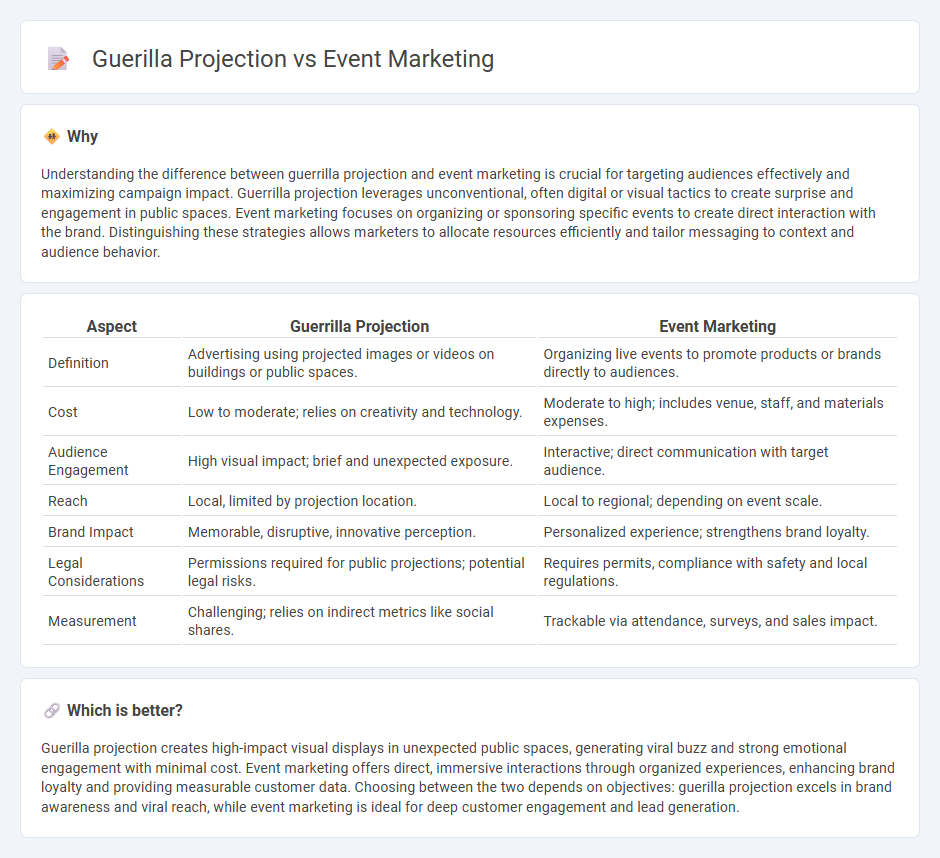 Guerilla Projection vs Event Marketing

Why

Understanding the difference between guerrilla projection and event marketing is crucial for targeting audiences effectively and maximizing campaign impact. Guerrilla projection leverages unconventional, often digital or visual tactics to create surprise and engagement in public spaces. Event marketing focuses on organizing or sponsoring specific events to create direct interaction with the brand. Distinguishing these strategies allows marketers to allocate resources efficiently and tailor messaging to context and audience behavior.

| Aspect | Guerrilla Projection | Event Marketing |
|---|---|---|
| Definition | Advertising using projected images or videos on buildings or public spaces. | Organizing live events to promote products or brands directly to audiences. |
| Cost | Low to moderate; relies on creativity and technology. | Moderate to high; includes venue, staff, and materials expenses. |
| Audience Engagement | High visual impact; brief and unexpected exposure. | Interactive; direct communication with target audience. |
| Reach | Local, limited by projection location. | Local to regional; depending on event scale. |
| Brand Impact | Memorable, disruptive, innovative perception. | Personalized experience; strengthens brand loyalty. |
| Legal Considerations | Permissions required for public projections; potential legal risks. | Requires permits, compliance with safety and local regulations. |
| Measurement | Challenging; relies on indirect metrics like social shares. | Trackable via attendance, surveys, and sales impact. |

Which is better?

Guerilla projection creates high-impact visual displays in unexpected public spaces, generating viral buzz and strong emotional engagement with minimal cost. Event marketing offers direct, immersive interactions through organized experiences, enhancing brand loyalty and providing measurable customer data. Choosing between the two depends on objectives: guerilla projection excels in brand awareness and viral reach, while event marketing is ideal for deep customer engagement and lead generation.