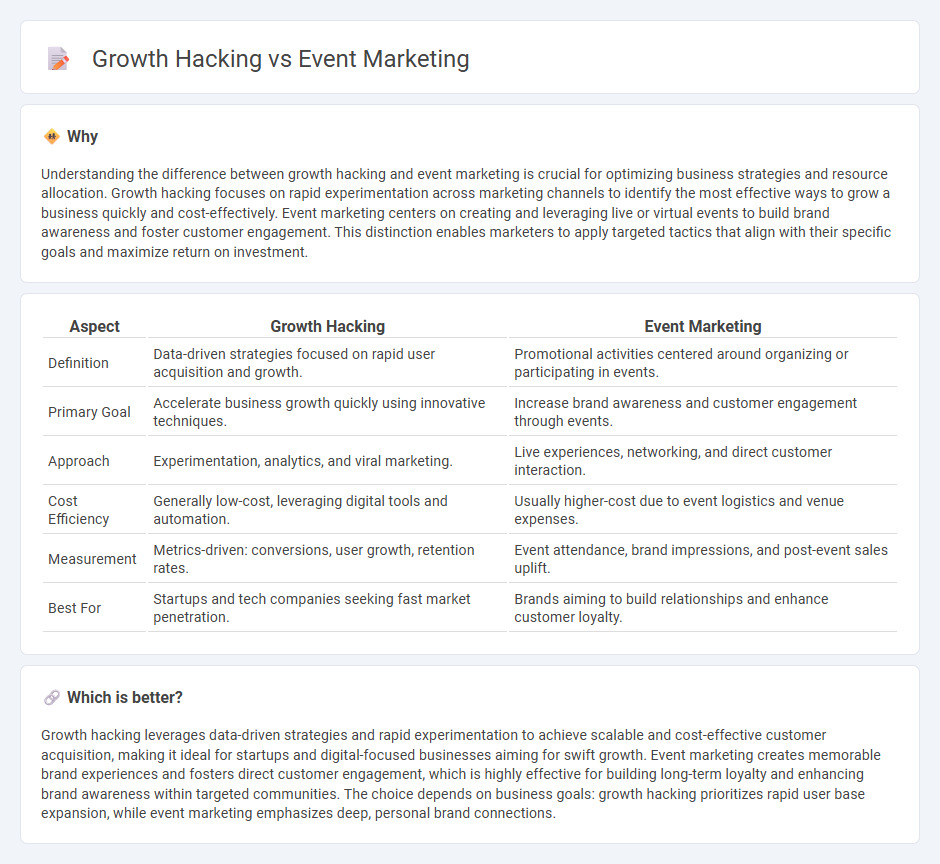 Growth Hacking vs Event Marketing

Why

Understanding the difference between growth hacking and event marketing is crucial for optimizing business strategies and resource allocation. Growth hacking focuses on rapid experimentation across marketing channels to identify the most effective ways to grow a business quickly and cost-effectively. Event marketing centers on creating and leveraging live or virtual events to build brand awareness and foster customer engagement. This distinction enables marketers to apply targeted tactics that align with their specific goals and maximize return on investment.

| Aspect | Growth Hacking | Event Marketing |
|---|---|---|
| Definition | Data-driven strategies focused on rapid user acquisition and growth. | Promotional activities centered around organizing or participating in events. |
| Primary Goal | Accelerate business growth quickly using innovative techniques. | Increase brand awareness and customer engagement through events. |
| Approach | Experimentation, analytics, and viral marketing. | Live experiences, networking, and direct customer interaction. |
| Cost Efficiency | Generally low-cost, leveraging digital tools and automation. | Usually higher-cost due to event logistics and venue expenses. |
| Measurement | Metrics-driven: conversions, user growth, retention rates. | Event attendance, brand impressions, and post-event sales uplift. |
| Best For | Startups and tech companies seeking fast market penetration. | Brands aiming to build relationships and enhance customer loyalty. |

Which is better?

Growth hacking leverages data-driven strategies and rapid experimentation to achieve scalable and cost-effective customer acquisition, making it ideal for startups and digital-focused businesses aiming for swift growth. Event marketing creates memorable brand experiences and fosters direct customer engagement, which is highly effective for building long-term loyalty and enhancing brand awareness within targeted communities. The choice depends on business goals: growth hacking prioritizes rapid user base expansion, while event marketing emphasizes deep, personal brand connections.