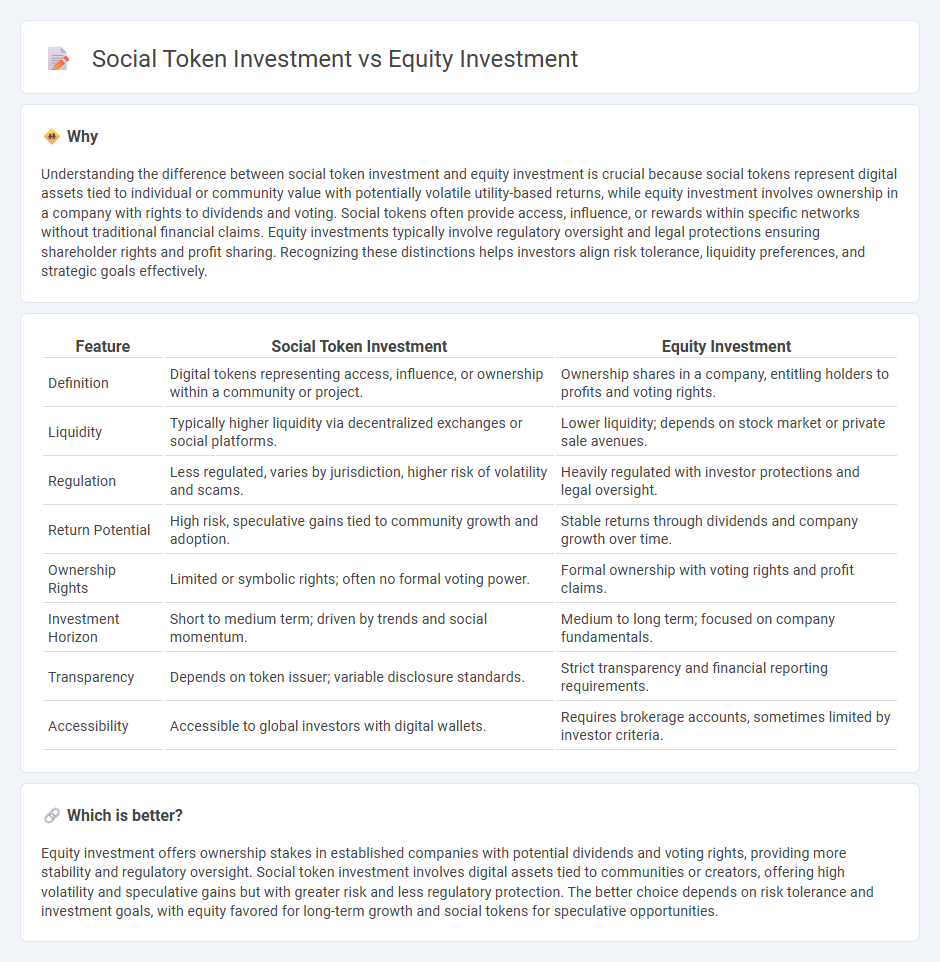 Social Token Investment vs Equity Investment

Why

Understanding the difference between social token investment and equity investment is crucial because social tokens represent digital assets tied to individual or community value with potentially volatile utility-based returns, while equity investment involves ownership in a company with rights to dividends and voting. Social tokens often provide access, influence, or rewards within specific networks without traditional financial claims. Equity investments typically involve regulatory oversight and legal protections ensuring shareholder rights and profit sharing. Recognizing these distinctions helps investors align risk tolerance, liquidity preferences, and strategic goals effectively.

| Feature | Social Token Investment | Equity Investment |
|---|---|---|
| Definition | Digital tokens representing access, influence, or ownership within a community or project. | Ownership shares in a company, entitling holders to profits and voting rights. |
| Liquidity | Typically higher liquidity via decentralized exchanges or social platforms. | Lower liquidity; depends on stock market or private sale avenues. |
| Regulation | Less regulated, varies by jurisdiction, higher risk of volatility and scams. | Heavily regulated with investor protections and legal oversight. |
| Return Potential | High risk, speculative gains tied to community growth and adoption. | Stable returns through dividends and company growth over time. |
| Ownership Rights | Limited or symbolic rights; often no formal voting power. | Formal ownership with voting rights and profit claims. |
| Investment Horizon | Short to medium term; driven by trends and social momentum. | Medium to long term; focused on company fundamentals. |
| Transparency | Depends on token issuer; variable disclosure standards. | Strict transparency and financial reporting requirements. |
| Accessibility | Accessible to global investors with digital wallets. | Requires brokerage accounts, sometimes limited by investor criteria. |

Which is better?

Equity investment offers ownership stakes in established companies with potential dividends and voting rights, providing more stability and regulatory oversight. Social token investment involves digital assets tied to communities or creators, offering high volatility and speculative gains but with greater risk and less regulatory protection. The better choice depends on risk tolerance and investment goals, with equity favored for long-term growth and social tokens for speculative opportunities.