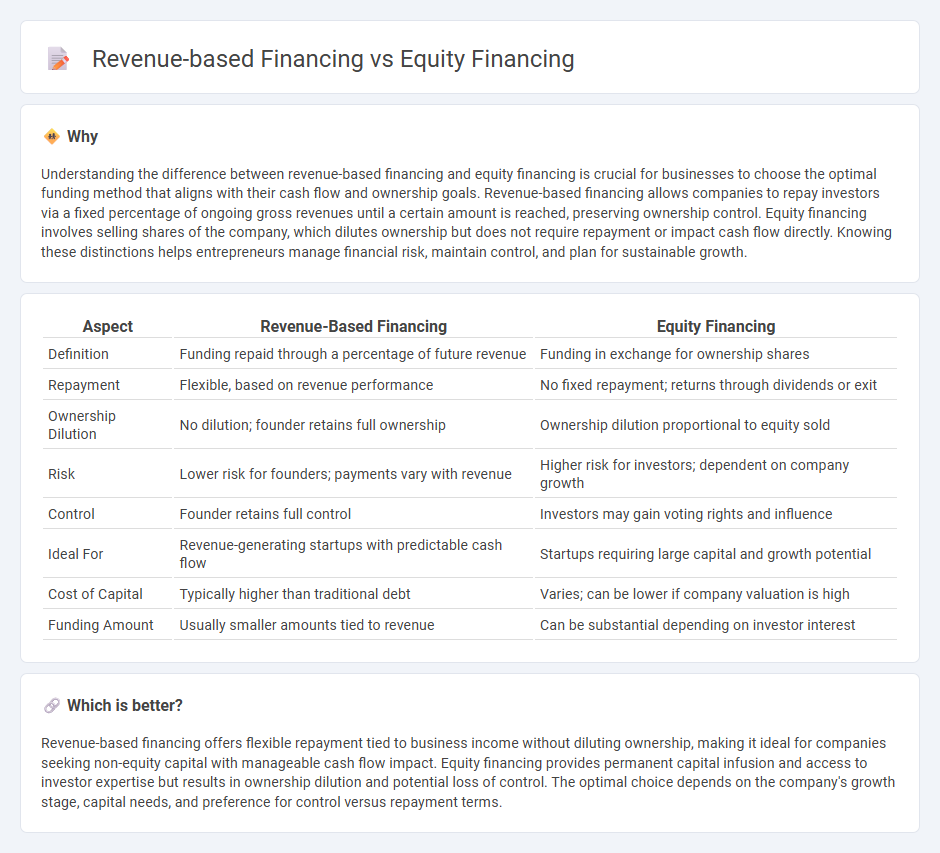 Revenue-based Financing vs Equity Financing

Why

Understanding the difference between revenue-based financing and equity financing is crucial for businesses to choose the optimal funding method that aligns with their cash flow and ownership goals. Revenue-based financing allows companies to repay investors via a fixed percentage of ongoing gross revenues until a certain amount is reached, preserving ownership control. Equity financing involves selling shares of the company, which dilutes ownership but does not require repayment or impact cash flow directly. Knowing these distinctions helps entrepreneurs manage financial risk, maintain control, and plan for sustainable growth.

| Aspect | Revenue-Based Financing | Equity Financing |
|---|---|---|
| Definition | Funding repaid through a percentage of future revenue | Funding in exchange for ownership shares |
| Repayment | Flexible, based on revenue performance | No fixed repayment; returns through dividends or exit |
| Ownership Dilution | No dilution; founder retains full ownership | Ownership dilution proportional to equity sold |
| Risk | Lower risk for founders; payments vary with revenue | Higher risk for investors; dependent on company growth |
| Control | Founder retains full control | Investors may gain voting rights and influence |
| Ideal For | Revenue-generating startups with predictable cash flow | Startups requiring large capital and growth potential |
| Cost of Capital | Typically higher than traditional debt | Varies; can be lower if company valuation is high |
| Funding Amount | Usually smaller amounts tied to revenue | Can be substantial depending on investor interest |

Which is better?

Revenue-based financing offers flexible repayment tied to business income without diluting ownership, making it ideal for companies seeking non-equity capital with manageable cash flow impact. Equity financing provides permanent capital infusion and access to investor expertise but results in ownership dilution and potential loss of control. The optimal choice depends on the company's growth stage, capital needs, and preference for control versus repayment terms.