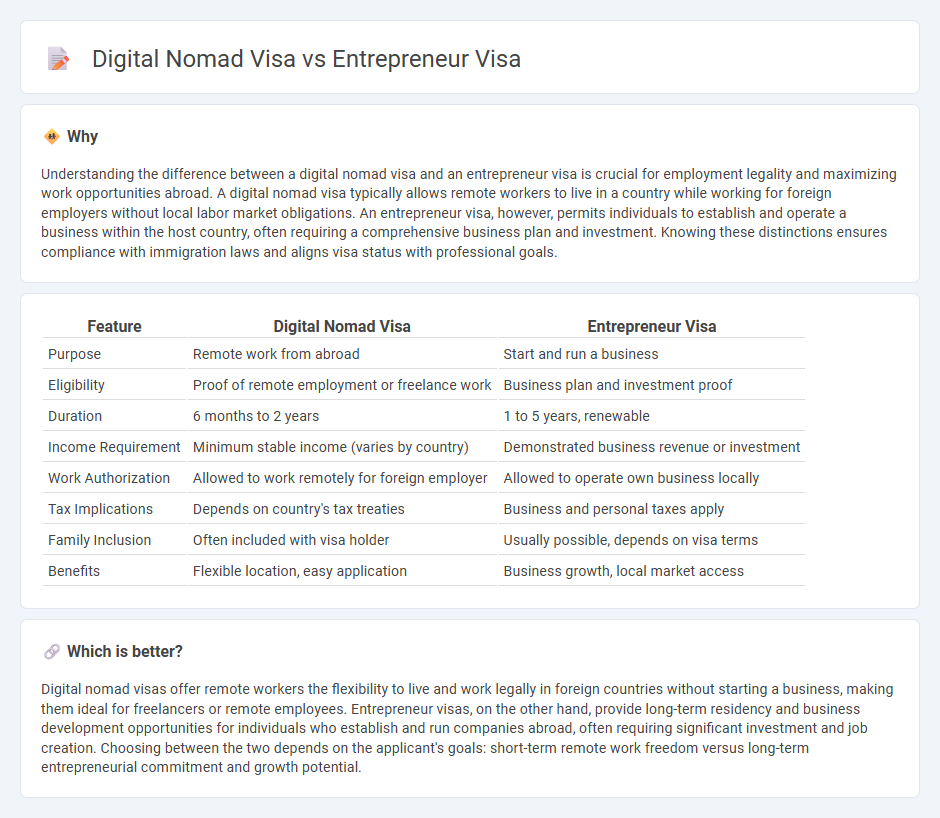 Digital Nomad Visa vs Entrepreneur Visa

Why

Understanding the difference between a digital nomad visa and an entrepreneur visa is crucial for employment legality and maximizing work opportunities abroad. A digital nomad visa typically allows remote workers to live in a country while working for foreign employers without local labor market obligations. An entrepreneur visa, however, permits individuals to establish and operate a business within the host country, often requiring a comprehensive business plan and investment. Knowing these distinctions ensures compliance with immigration laws and aligns visa status with professional goals.

| Feature | Digital Nomad Visa | Entrepreneur Visa |
|---|---|---|
| Purpose | Remote work from abroad | Start and run a business |
| Eligibility | Proof of remote employment or freelance work | Business plan and investment proof |
| Duration | 6 months to 2 years | 1 to 5 years, renewable |
| Income Requirement | Minimum stable income (varies by country) | Demonstrated business revenue or investment |
| Work Authorization | Allowed to work remotely for foreign employer | Allowed to operate own business locally |
| Tax Implications | Depends on country's tax treaties | Business and personal taxes apply |
| Family Inclusion | Often included with visa holder | Usually possible, depends on visa terms |
| Benefits | Flexible location, easy application | Business growth, local market access |

Which is better?

Digital nomad visas offer remote workers the flexibility to live and work legally in foreign countries without starting a business, making them ideal for freelancers or remote employees. Entrepreneur visas, on the other hand, provide long-term residency and business development opportunities for individuals who establish and run companies abroad, often requiring significant investment and job creation. Choosing between the two depends on the applicant's goals: short-term remote work freedom versus long-term entrepreneurial commitment and growth potential.