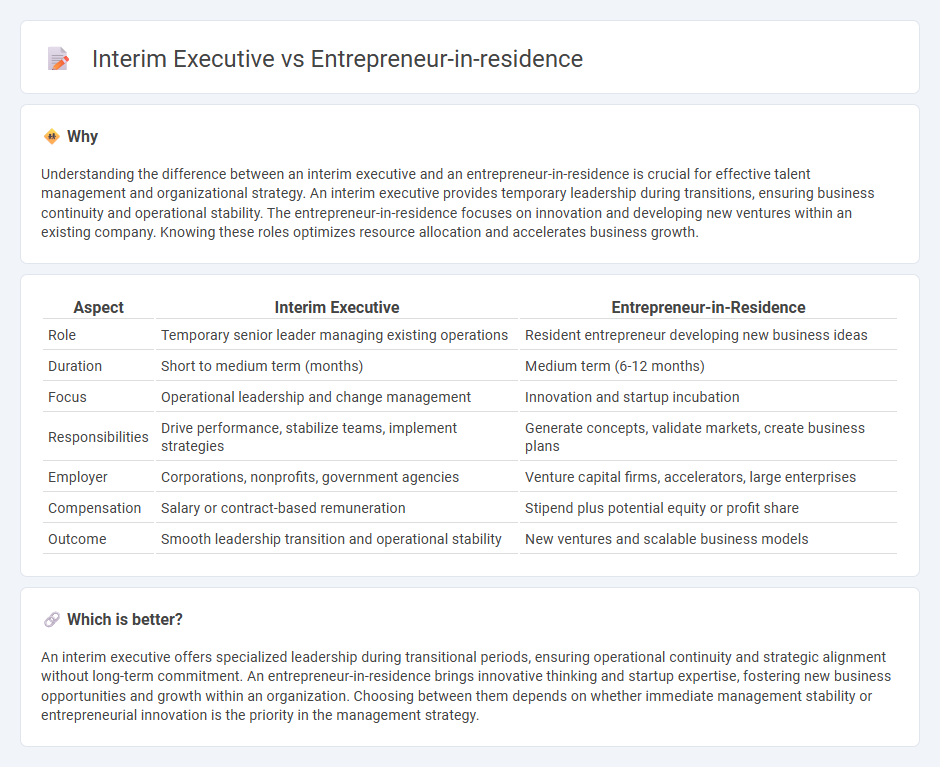 Interim Executive vs Entrepreneur-in-residence

Why

Understanding the difference between an interim executive and an entrepreneur-in-residence is crucial for effective talent management and organizational strategy. An interim executive provides temporary leadership during transitions, ensuring business continuity and operational stability. The entrepreneur-in-residence focuses on innovation and developing new ventures within an existing company. Knowing these roles optimizes resource allocation and accelerates business growth.

| Aspect | Interim Executive | Entrepreneur-in-Residence |
|---|---|---|
| Role | Temporary senior leader managing existing operations | Resident entrepreneur developing new business ideas |
| Duration | Short to medium term (months) | Medium term (6-12 months) |
| Focus | Operational leadership and change management | Innovation and startup incubation |
| Responsibilities | Drive performance, stabilize teams, implement strategies | Generate concepts, validate markets, create business plans |
| Employer | Corporations, nonprofits, government agencies | Venture capital firms, accelerators, large enterprises |
| Compensation | Salary or contract-based remuneration | Stipend plus potential equity or profit share |
| Outcome | Smooth leadership transition and operational stability | New ventures and scalable business models |

Which is better?

An interim executive offers specialized leadership during transitional periods, ensuring operational continuity and strategic alignment without long-term commitment. An entrepreneur-in-residence brings innovative thinking and startup expertise, fostering new business opportunities and growth within an organization. Choosing between them depends on whether immediate management stability or entrepreneurial innovation is the priority in the management strategy.