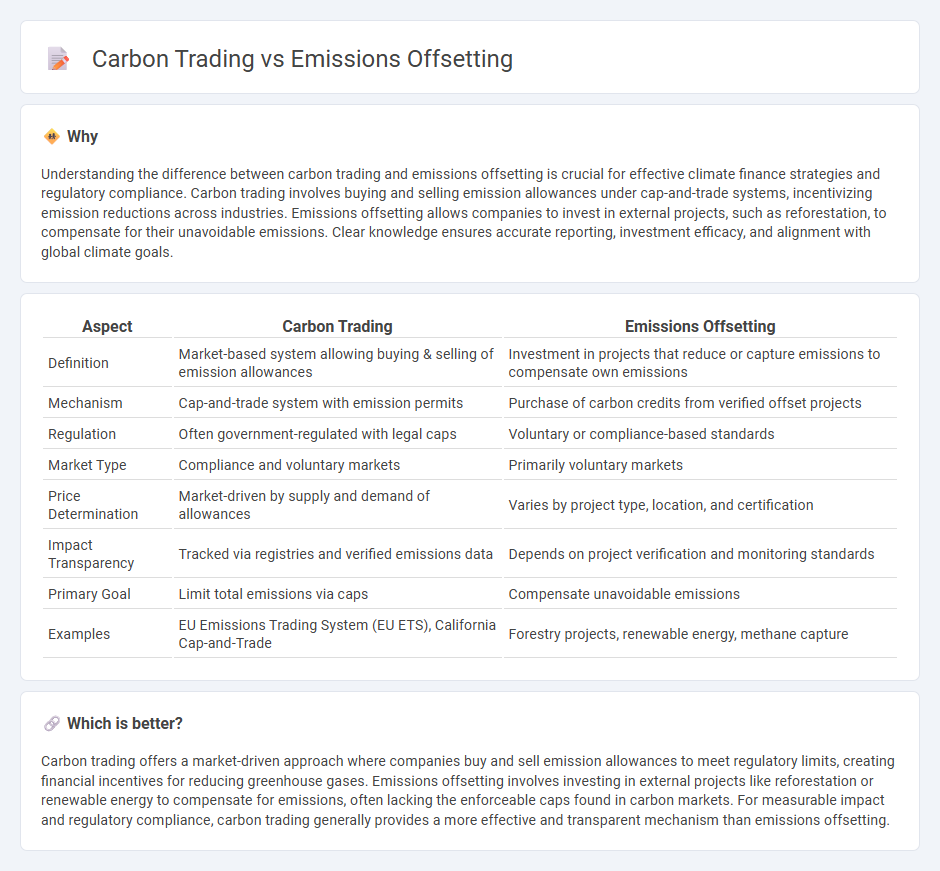 Carbon Trading vs Emissions Offsetting

Why

Understanding the difference between carbon trading and emissions offsetting is crucial for effective climate finance strategies and regulatory compliance. Carbon trading involves buying and selling emission allowances under cap-and-trade systems, incentivizing emission reductions across industries. Emissions offsetting allows companies to invest in external projects, such as reforestation, to compensate for their unavoidable emissions. Clear knowledge ensures accurate reporting, investment efficacy, and alignment with global climate goals.

| Aspect | Carbon Trading | Emissions Offsetting |
|---|---|---|
| Definition | Market-based system allowing buying & selling of emission allowances | Investment in projects that reduce or capture emissions to compensate own emissions |
| Mechanism | Cap-and-trade system with emission permits | Purchase of carbon credits from verified offset projects |
| Regulation | Often government-regulated with legal caps | Voluntary or compliance-based standards |
| Market Type | Compliance and voluntary markets | Primarily voluntary markets |
| Price Determination | Market-driven by supply and demand of allowances | Varies by project type, location, and certification |
| Impact Transparency | Tracked via registries and verified emissions data | Depends on project verification and monitoring standards |
| Primary Goal | Limit total emissions via caps | Compensate unavoidable emissions |
| Examples | EU Emissions Trading System (EU ETS), California Cap-and-Trade | Forestry projects, renewable energy, methane capture |

Which is better?

Carbon trading offers a market-driven approach where companies buy and sell emission allowances to meet regulatory limits, creating financial incentives for reducing greenhouse gases. Emissions offsetting involves investing in external projects like reforestation or renewable energy to compensate for emissions, often lacking the enforceable caps found in carbon markets. For measurable impact and regulatory compliance, carbon trading generally provides a more effective and transparent mechanism than emissions offsetting.