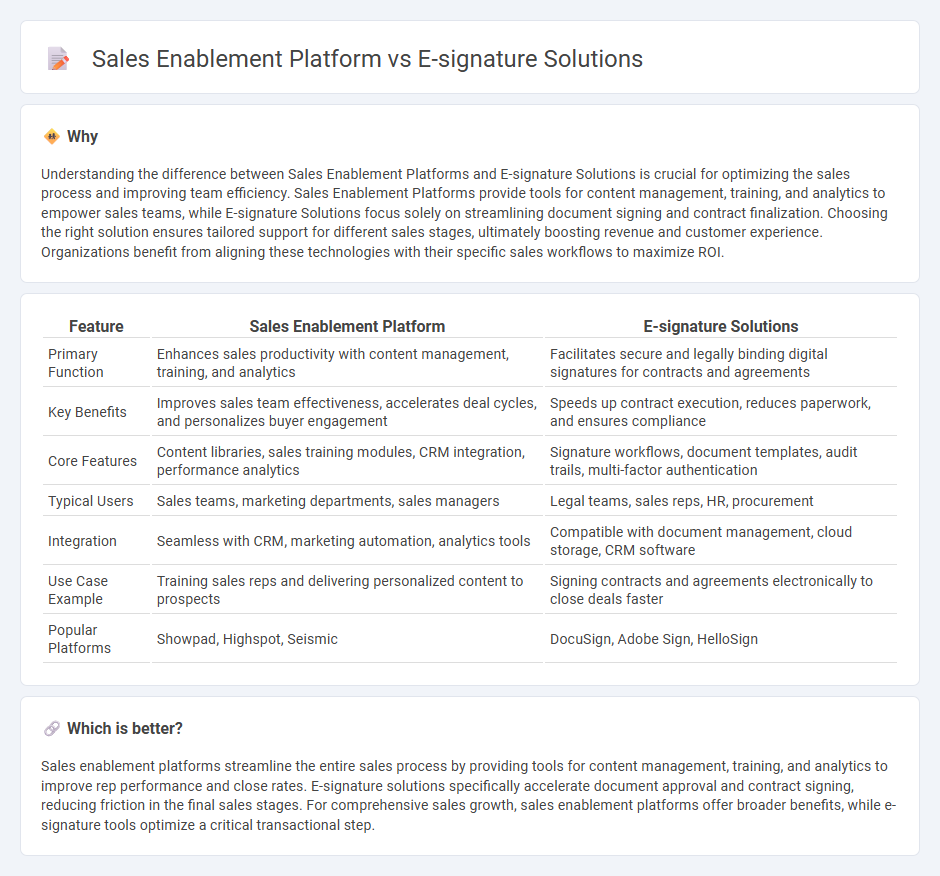 Sales Enablement Platform vs E-signature Solutions

Why

Understanding the difference between Sales Enablement Platforms and E-signature Solutions is crucial for optimizing the sales process and improving team efficiency. Sales Enablement Platforms provide tools for content management, training, and analytics to empower sales teams, while E-signature Solutions focus solely on streamlining document signing and contract finalization. Choosing the right solution ensures tailored support for different sales stages, ultimately boosting revenue and customer experience. Organizations benefit from aligning these technologies with their specific sales workflows to maximize ROI.

| Feature | Sales Enablement Platform | E-signature Solutions |
|---|---|---|
| Primary Function | Enhances sales productivity with content management, training, and analytics | Facilitates secure and legally binding digital signatures for contracts and agreements |
| Key Benefits | Improves sales team effectiveness, accelerates deal cycles, and personalizes buyer engagement | Speeds up contract execution, reduces paperwork, and ensures compliance |
| Core Features | Content libraries, sales training modules, CRM integration, performance analytics | Signature workflows, document templates, audit trails, multi-factor authentication |
| Typical Users | Sales teams, marketing departments, sales managers | Legal teams, sales reps, HR, procurement |
| Integration | Seamless with CRM, marketing automation, analytics tools | Compatible with document management, cloud storage, CRM software |
| Use Case Example | Training sales reps and delivering personalized content to prospects | Signing contracts and agreements electronically to close deals faster |
| Popular Platforms | Showpad, Highspot, Seismic | DocuSign, Adobe Sign, HelloSign |

Which is better?

Sales enablement platforms streamline the entire sales process by providing tools for content management, training, and analytics to improve rep performance and close rates. E-signature solutions specifically accelerate document approval and contract signing, reducing friction in the final sales stages. For comprehensive sales growth, sales enablement platforms offer broader benefits, while e-signature tools optimize a critical transactional step.