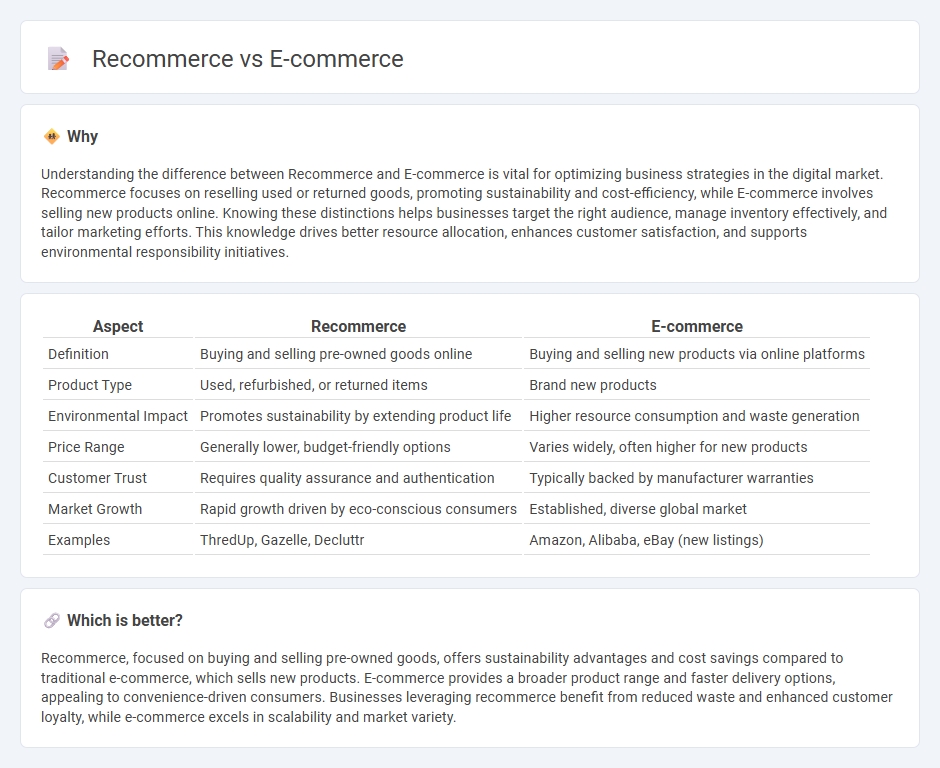 Recommerce vs E-commerce

Why

Understanding the difference between Recommerce and E-commerce is vital for optimizing business strategies in the digital market. Recommerce focuses on reselling used or returned goods, promoting sustainability and cost-efficiency, while E-commerce involves selling new products online. Knowing these distinctions helps businesses target the right audience, manage inventory effectively, and tailor marketing efforts. This knowledge drives better resource allocation, enhances customer satisfaction, and supports environmental responsibility initiatives.

| Aspect | Recommerce | E-commerce |
|---|---|---|
| Definition | Buying and selling pre-owned goods online | Buying and selling new products via online platforms |
| Product Type | Used, refurbished, or returned items | Brand new products |
| Environmental Impact | Promotes sustainability by extending product life | Higher resource consumption and waste generation |
| Price Range | Generally lower, budget-friendly options | Varies widely, often higher for new products |
| Customer Trust | Requires quality assurance and authentication | Typically backed by manufacturer warranties |
| Market Growth | Rapid growth driven by eco-conscious consumers | Established, diverse global market |
| Examples | ThredUp, Gazelle, Decluttr | Amazon, Alibaba, eBay (new listings) |

Which is better?

Recommerce, focused on buying and selling pre-owned goods, offers sustainability advantages and cost savings compared to traditional e-commerce, which sells new products. E-commerce provides a broader product range and faster delivery options, appealing to convenience-driven consumers. Businesses leveraging recommerce benefit from reduced waste and enhanced customer loyalty, while e-commerce excels in scalability and market variety.