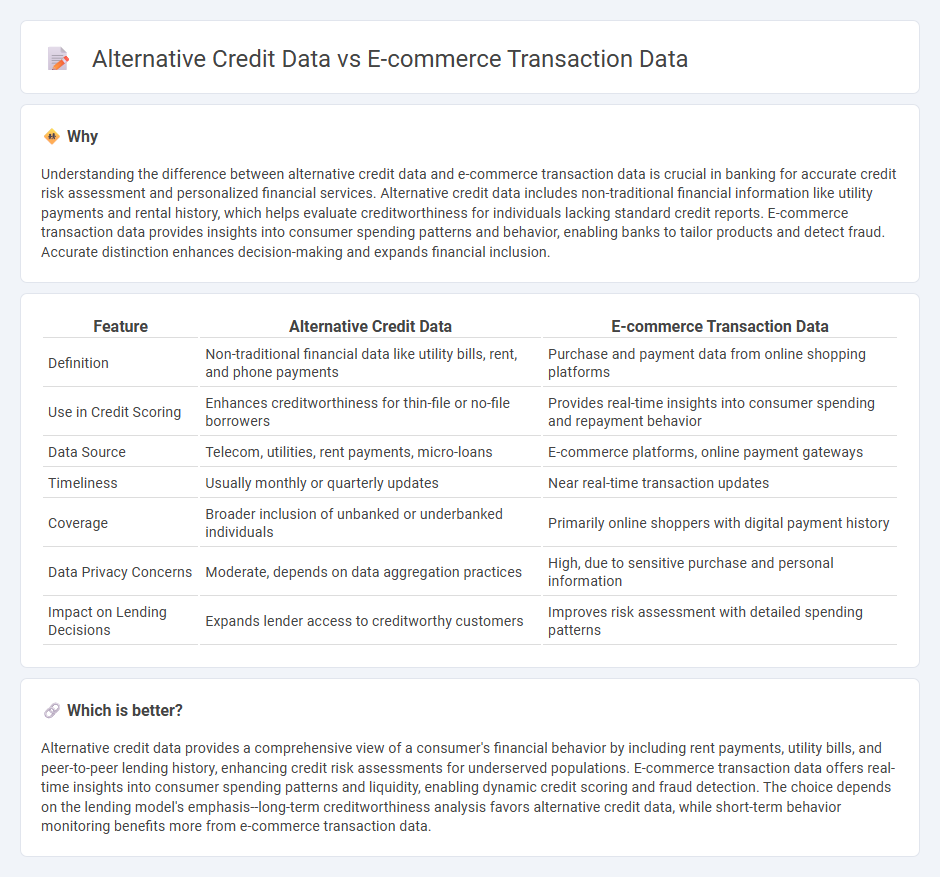 Alternative Credit Data vs E-commerce Transaction Data

Why

Understanding the difference between alternative credit data and e-commerce transaction data is crucial in banking for accurate credit risk assessment and personalized financial services. Alternative credit data includes non-traditional financial information like utility payments and rental history, which helps evaluate creditworthiness for individuals lacking standard credit reports. E-commerce transaction data provides insights into consumer spending patterns and behavior, enabling banks to tailor products and detect fraud. Accurate distinction enhances decision-making and expands financial inclusion.

| Feature | Alternative Credit Data | E-commerce Transaction Data |
|---|---|---|
| Definition | Non-traditional financial data like utility bills, rent, and phone payments | Purchase and payment data from online shopping platforms |
| Use in Credit Scoring | Enhances creditworthiness for thin-file or no-file borrowers | Provides real-time insights into consumer spending and repayment behavior |
| Data Source | Telecom, utilities, rent payments, micro-loans | E-commerce platforms, online payment gateways |
| Timeliness | Usually monthly or quarterly updates | Near real-time transaction updates |
| Coverage | Broader inclusion of unbanked or underbanked individuals | Primarily online shoppers with digital payment history |
| Data Privacy Concerns | Moderate, depends on data aggregation practices | High, due to sensitive purchase and personal information |
| Impact on Lending Decisions | Expands lender access to creditworthy customers | Improves risk assessment with detailed spending patterns |

Which is better?

Alternative credit data provides a comprehensive view of a consumer's financial behavior by including rent payments, utility bills, and peer-to-peer lending history, enhancing credit risk assessments for underserved populations. E-commerce transaction data offers real-time insights into consumer spending patterns and liquidity, enabling dynamic credit scoring and fraud detection. The choice depends on the lending model's emphasis--long-term creditworthiness analysis favors alternative credit data, while short-term behavior monitoring benefits more from e-commerce transaction data.