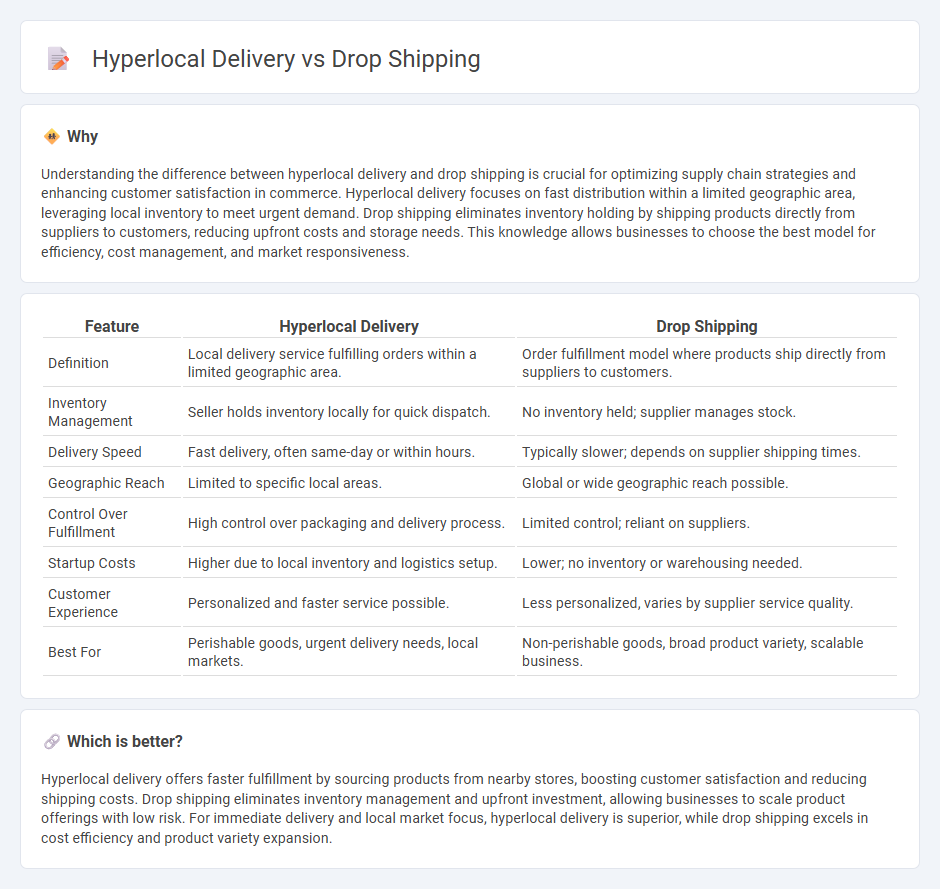 Hyperlocal Delivery vs Drop Shipping

Why

Understanding the difference between hyperlocal delivery and drop shipping is crucial for optimizing supply chain strategies and enhancing customer satisfaction in commerce. Hyperlocal delivery focuses on fast distribution within a limited geographic area, leveraging local inventory to meet urgent demand. Drop shipping eliminates inventory holding by shipping products directly from suppliers to customers, reducing upfront costs and storage needs. This knowledge allows businesses to choose the best model for efficiency, cost management, and market responsiveness.

| Feature | Hyperlocal Delivery | Drop Shipping |
|---|---|---|
| Definition | Local delivery service fulfilling orders within a limited geographic area. | Order fulfillment model where products ship directly from suppliers to customers. |
| Inventory Management | Seller holds inventory locally for quick dispatch. | No inventory held; supplier manages stock. |
| Delivery Speed | Fast delivery, often same-day or within hours. | Typically slower; depends on supplier shipping times. |
| Geographic Reach | Limited to specific local areas. | Global or wide geographic reach possible. |
| Control Over Fulfillment | High control over packaging and delivery process. | Limited control; reliant on suppliers. |
| Startup Costs | Higher due to local inventory and logistics setup. | Lower; no inventory or warehousing needed. |
| Customer Experience | Personalized and faster service possible. | Less personalized, varies by supplier service quality. |
| Best For | Perishable goods, urgent delivery needs, local markets. | Non-perishable goods, broad product variety, scalable business. |

Which is better?

Hyperlocal delivery offers faster fulfillment by sourcing products from nearby stores, boosting customer satisfaction and reducing shipping costs. Drop shipping eliminates inventory management and upfront investment, allowing businesses to scale product offerings with low risk. For immediate delivery and local market focus, hyperlocal delivery is superior, while drop shipping excels in cost efficiency and product variety expansion.