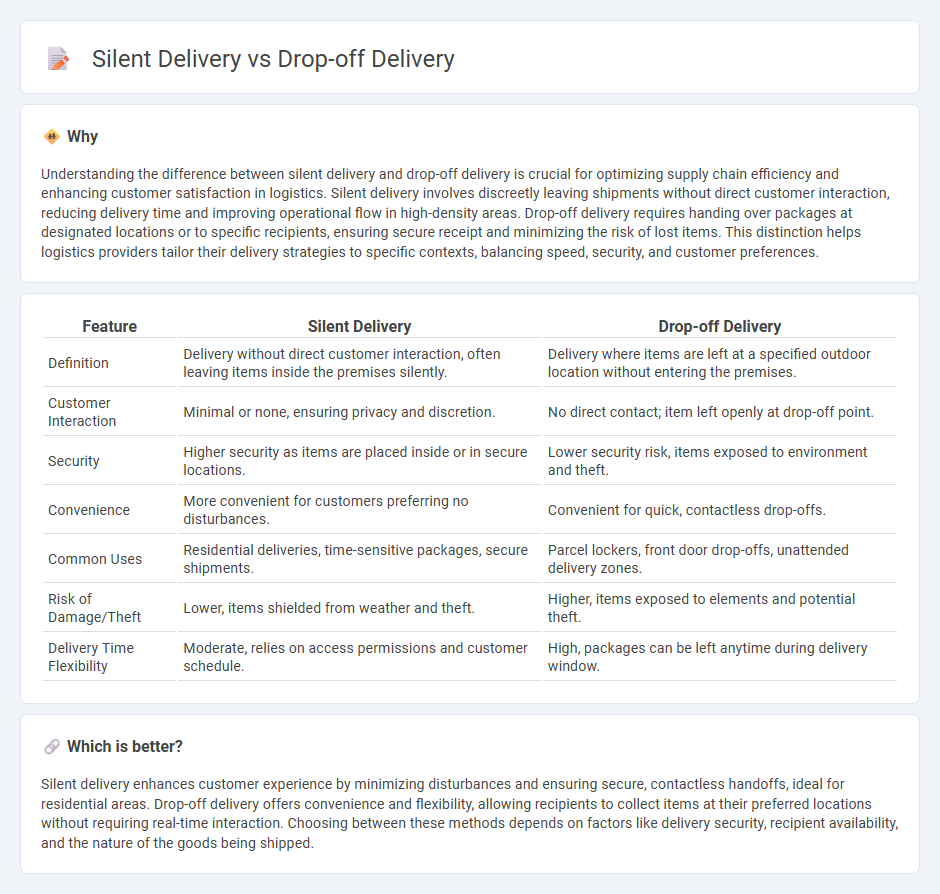 Silent Delivery vs Drop-off Delivery

Why

Understanding the difference between silent delivery and drop-off delivery is crucial for optimizing supply chain efficiency and enhancing customer satisfaction in logistics. Silent delivery involves discreetly leaving shipments without direct customer interaction, reducing delivery time and improving operational flow in high-density areas. Drop-off delivery requires handing over packages at designated locations or to specific recipients, ensuring secure receipt and minimizing the risk of lost items. This distinction helps logistics providers tailor their delivery strategies to specific contexts, balancing speed, security, and customer preferences.

| Feature | Silent Delivery | Drop-off Delivery |
|---|---|---|
| Definition | Delivery without direct customer interaction, often leaving items inside the premises silently. | Delivery where items are left at a specified outdoor location without entering the premises. |
| Customer Interaction | Minimal or none, ensuring privacy and discretion. | No direct contact; item left openly at drop-off point. |
| Security | Higher security as items are placed inside or in secure locations. | Lower security risk, items exposed to environment and theft. |
| Convenience | More convenient for customers preferring no disturbances. | Convenient for quick, contactless drop-offs. |
| Common Uses | Residential deliveries, time-sensitive packages, secure shipments. | Parcel lockers, front door drop-offs, unattended delivery zones. |
| Risk of Damage/Theft | Lower, items shielded from weather and theft. | Higher, items exposed to elements and potential theft. |
| Delivery Time Flexibility | Moderate, relies on access permissions and customer schedule. | High, packages can be left anytime during delivery window. |

Which is better?

Silent delivery enhances customer experience by minimizing disturbances and ensuring secure, contactless handoffs, ideal for residential areas. Drop-off delivery offers convenience and flexibility, allowing recipients to collect items at their preferred locations without requiring real-time interaction. Choosing between these methods depends on factors like delivery security, recipient availability, and the nature of the goods being shipped.