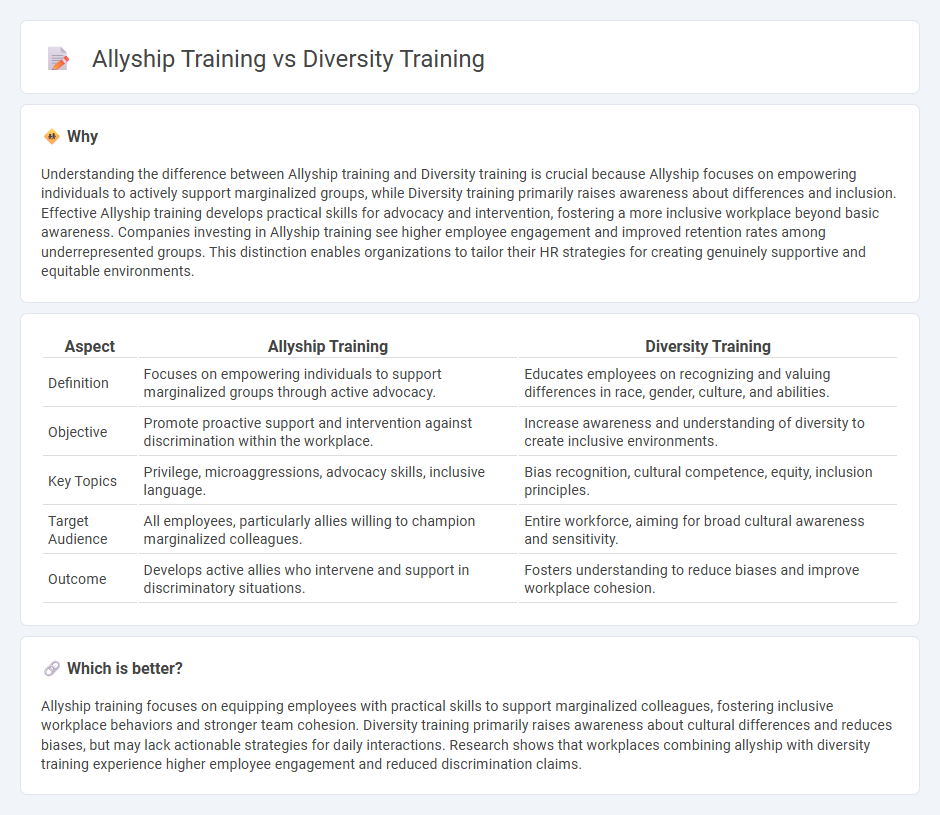 Allyship Training vs Diversity Training

Why

Understanding the difference between Allyship training and Diversity training is crucial because Allyship focuses on empowering individuals to actively support marginalized groups, while Diversity training primarily raises awareness about differences and inclusion. Effective Allyship training develops practical skills for advocacy and intervention, fostering a more inclusive workplace beyond basic awareness. Companies investing in Allyship training see higher employee engagement and improved retention rates among underrepresented groups. This distinction enables organizations to tailor their HR strategies for creating genuinely supportive and equitable environments.

| Aspect | Allyship Training | Diversity Training |
|---|---|---|
| Definition | Focuses on empowering individuals to support marginalized groups through active advocacy. | Educates employees on recognizing and valuing differences in race, gender, culture, and abilities. |
| Objective | Promote proactive support and intervention against discrimination within the workplace. | Increase awareness and understanding of diversity to create inclusive environments. |
| Key Topics | Privilege, microaggressions, advocacy skills, inclusive language. | Bias recognition, cultural competence, equity, inclusion principles. |
| Target Audience | All employees, particularly allies willing to champion marginalized colleagues. | Entire workforce, aiming for broad cultural awareness and sensitivity. |
| Outcome | Develops active allies who intervene and support in discriminatory situations. | Fosters understanding to reduce biases and improve workplace cohesion. |

Which is better?

Allyship training focuses on equipping employees with practical skills to support marginalized colleagues, fostering inclusive workplace behaviors and stronger team cohesion. Diversity training primarily raises awareness about cultural differences and reduces biases, but may lack actionable strategies for daily interactions. Research shows that workplaces combining allyship with diversity training experience higher employee engagement and reduced discrimination claims.