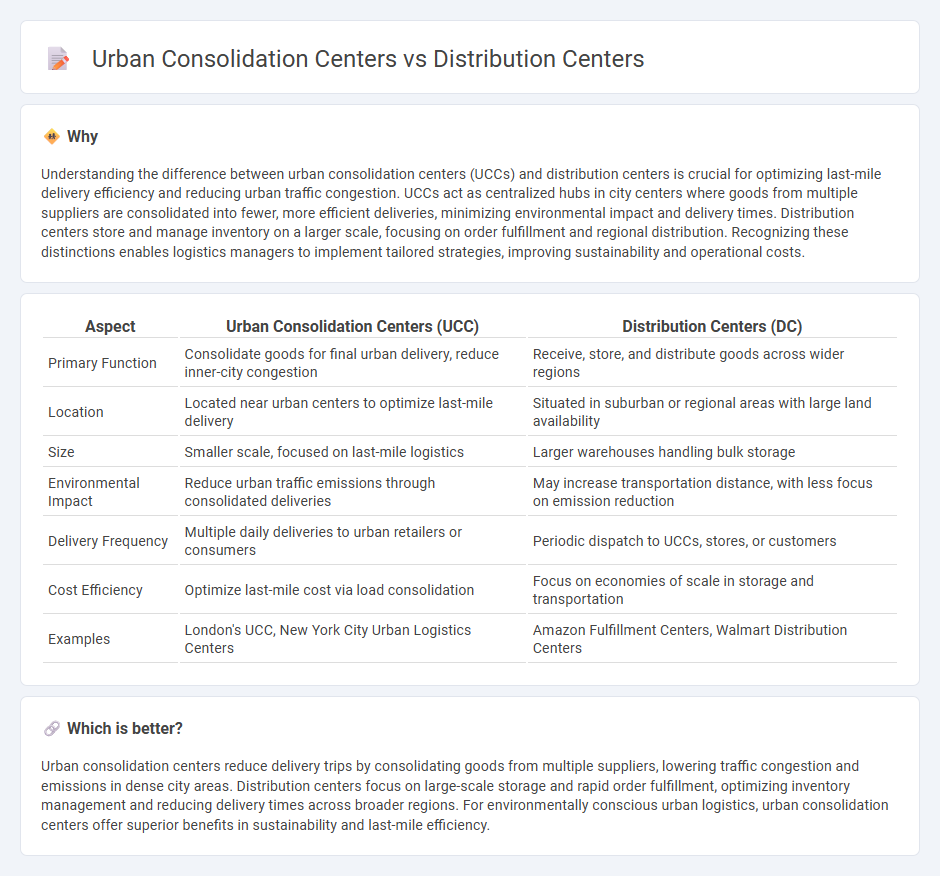 Urban Consolidation Centers vs Distribution Centers

Why

Understanding the difference between urban consolidation centers (UCCs) and distribution centers is crucial for optimizing last-mile delivery efficiency and reducing urban traffic congestion. UCCs act as centralized hubs in city centers where goods from multiple suppliers are consolidated into fewer, more efficient deliveries, minimizing environmental impact and delivery times. Distribution centers store and manage inventory on a larger scale, focusing on order fulfillment and regional distribution. Recognizing these distinctions enables logistics managers to implement tailored strategies, improving sustainability and operational costs.

| Aspect | Urban Consolidation Centers (UCC) | Distribution Centers (DC) |
|---|---|---|
| Primary Function | Consolidate goods for final urban delivery, reduce inner-city congestion | Receive, store, and distribute goods across wider regions |
| Location | Located near urban centers to optimize last-mile delivery | Situated in suburban or regional areas with large land availability |
| Size | Smaller scale, focused on last-mile logistics | Larger warehouses handling bulk storage |
| Environmental Impact | Reduce urban traffic emissions through consolidated deliveries | May increase transportation distance, with less focus on emission reduction |
| Delivery Frequency | Multiple daily deliveries to urban retailers or consumers | Periodic dispatch to UCCs, stores, or customers |
| Cost Efficiency | Optimize last-mile cost via load consolidation | Focus on economies of scale in storage and transportation |
| Examples | London's UCC, New York City Urban Logistics Centers | Amazon Fulfillment Centers, Walmart Distribution Centers |

Which is better?

Urban consolidation centers reduce delivery trips by consolidating goods from multiple suppliers, lowering traffic congestion and emissions in dense city areas. Distribution centers focus on large-scale storage and rapid order fulfillment, optimizing inventory management and reducing delivery times across broader regions. For environmentally conscious urban logistics, urban consolidation centers offer superior benefits in sustainability and last-mile efficiency.