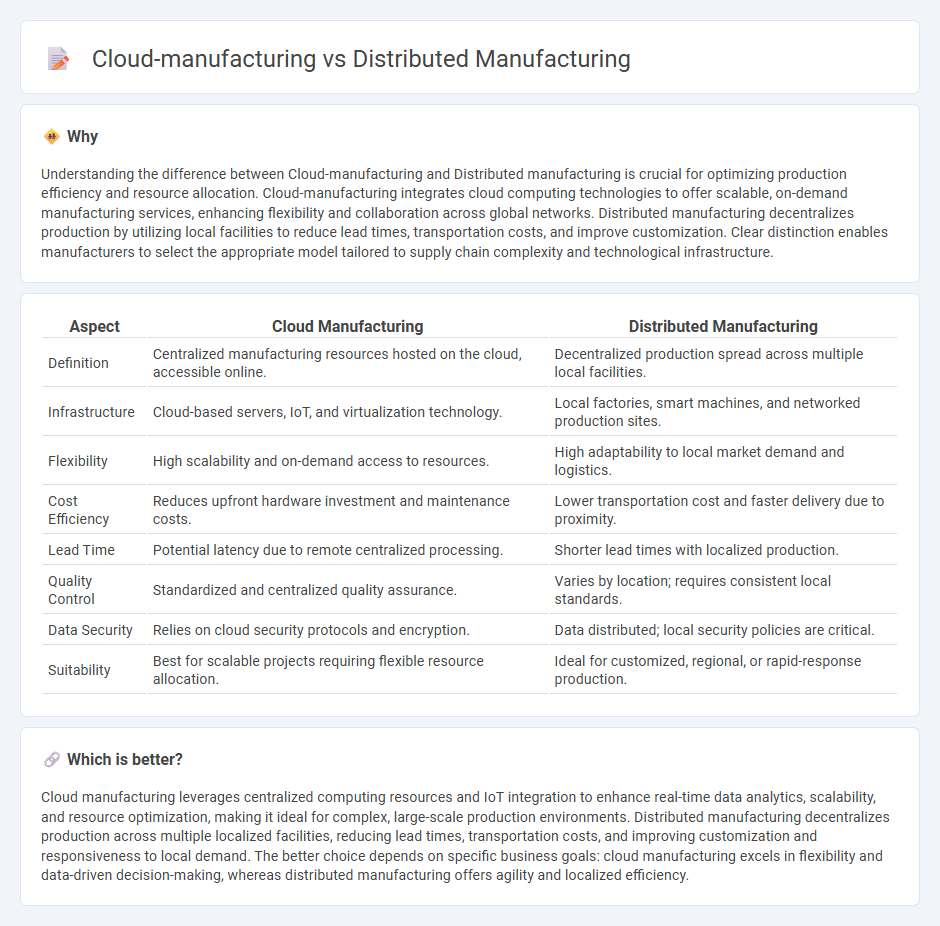 Cloud-manufacturing vs Distributed Manufacturing

Why

Understanding the difference between Cloud-manufacturing and Distributed manufacturing is crucial for optimizing production efficiency and resource allocation. Cloud-manufacturing integrates cloud computing technologies to offer scalable, on-demand manufacturing services, enhancing flexibility and collaboration across global networks. Distributed manufacturing decentralizes production by utilizing local facilities to reduce lead times, transportation costs, and improve customization. Clear distinction enables manufacturers to select the appropriate model tailored to supply chain complexity and technological infrastructure.

| Aspect | Cloud Manufacturing | Distributed Manufacturing |
|---|---|---|
| Definition | Centralized manufacturing resources hosted on the cloud, accessible online. | Decentralized production spread across multiple local facilities. |
| Infrastructure | Cloud-based servers, IoT, and virtualization technology. | Local factories, smart machines, and networked production sites. |
| Flexibility | High scalability and on-demand access to resources. | High adaptability to local market demand and logistics. |
| Cost Efficiency | Reduces upfront hardware investment and maintenance costs. | Lower transportation cost and faster delivery due to proximity. |
| Lead Time | Potential latency due to remote centralized processing. | Shorter lead times with localized production. |
| Quality Control | Standardized and centralized quality assurance. | Varies by location; requires consistent local standards. |
| Data Security | Relies on cloud security protocols and encryption. | Data distributed; local security policies are critical. |
| Suitability | Best for scalable projects requiring flexible resource allocation. | Ideal for customized, regional, or rapid-response production. |

Which is better?

Cloud manufacturing leverages centralized computing resources and IoT integration to enhance real-time data analytics, scalability, and resource optimization, making it ideal for complex, large-scale production environments. Distributed manufacturing decentralizes production across multiple localized facilities, reducing lead times, transportation costs, and improving customization and responsiveness to local demand. The better choice depends on specific business goals: cloud manufacturing excels in flexibility and data-driven decision-making, whereas distributed manufacturing offers agility and localized efficiency.