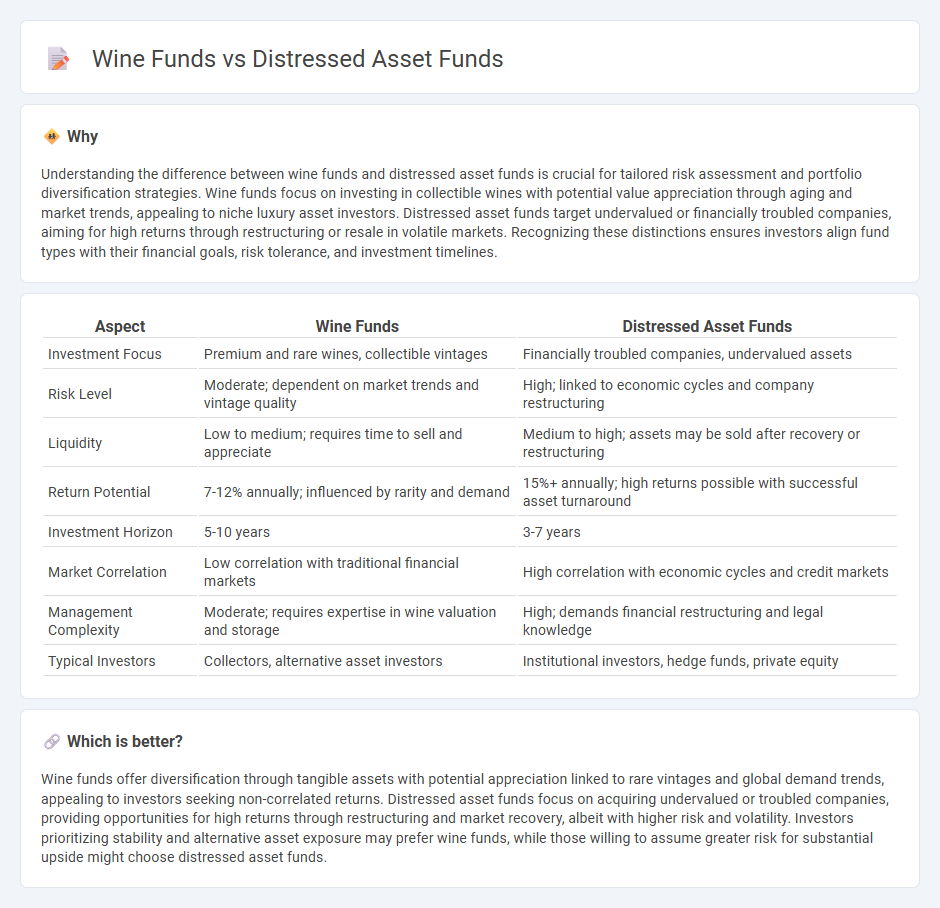 Wine Funds vs Distressed Asset Funds

Why

Understanding the difference between wine funds and distressed asset funds is crucial for tailored risk assessment and portfolio diversification strategies. Wine funds focus on investing in collectible wines with potential value appreciation through aging and market trends, appealing to niche luxury asset investors. Distressed asset funds target undervalued or financially troubled companies, aiming for high returns through restructuring or resale in volatile markets. Recognizing these distinctions ensures investors align fund types with their financial goals, risk tolerance, and investment timelines.

| Aspect | Wine Funds | Distressed Asset Funds |
|---|---|---|
| Investment Focus | Premium and rare wines, collectible vintages | Financially troubled companies, undervalued assets |
| Risk Level | Moderate; dependent on market trends and vintage quality | High; linked to economic cycles and company restructuring |
| Liquidity | Low to medium; requires time to sell and appreciate | Medium to high; assets may be sold after recovery or restructuring |
| Return Potential | 7-12% annually; influenced by rarity and demand | 15%+ annually; high returns possible with successful asset turnaround |
| Investment Horizon | 5-10 years | 3-7 years |
| Market Correlation | Low correlation with traditional financial markets | High correlation with economic cycles and credit markets |
| Management Complexity | Moderate; requires expertise in wine valuation and storage | High; demands financial restructuring and legal knowledge |
| Typical Investors | Collectors, alternative asset investors | Institutional investors, hedge funds, private equity |

Which is better?

Wine funds offer diversification through tangible assets with potential appreciation linked to rare vintages and global demand trends, appealing to investors seeking non-correlated returns. Distressed asset funds focus on acquiring undervalued or troubled companies, providing opportunities for high returns through restructuring and market recovery, albeit with higher risk and volatility. Investors prioritizing stability and alternative asset exposure may prefer wine funds, while those willing to assume greater risk for substantial upside might choose distressed asset funds.